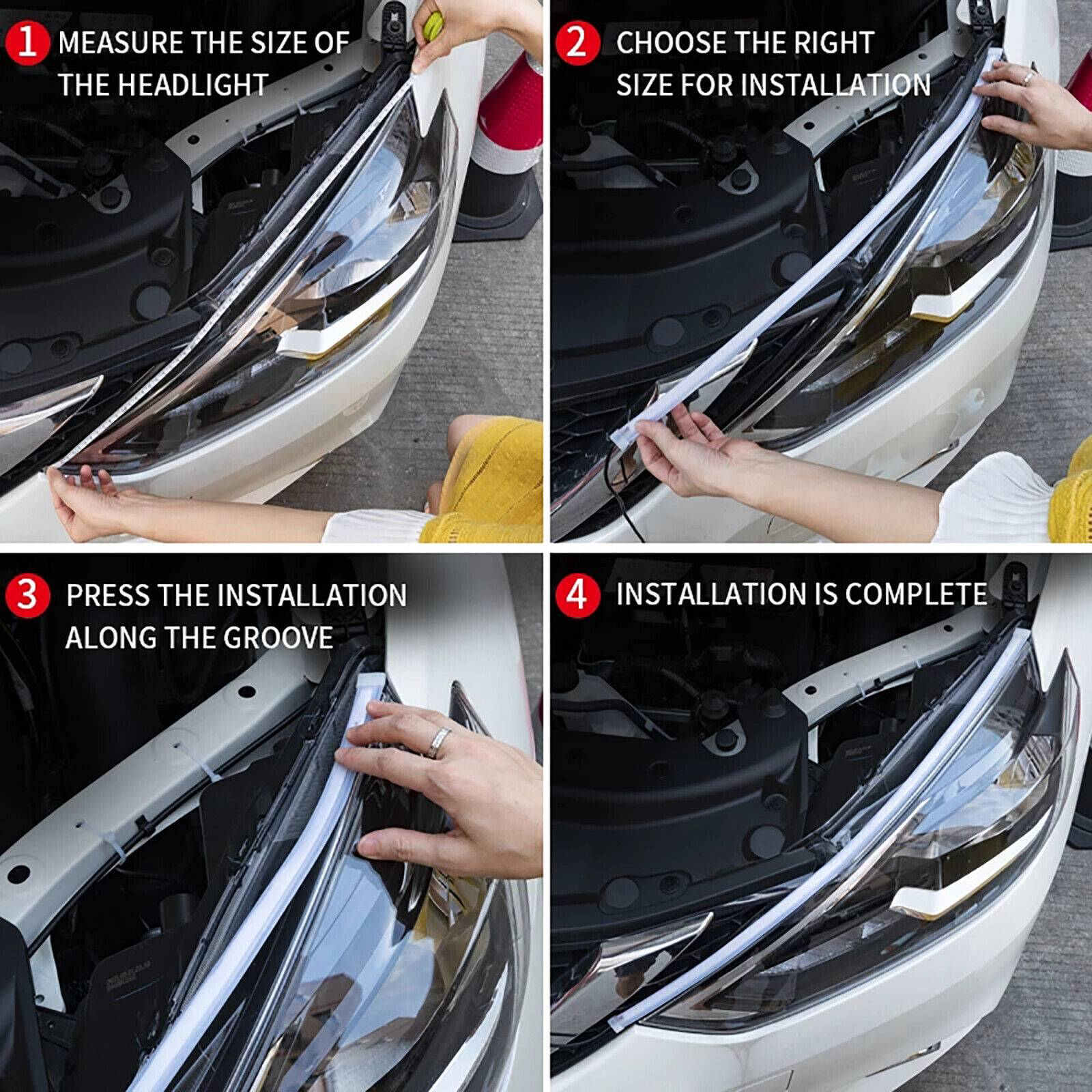 1 MEASURE THE SIZE OF THE HEADLIGHT

2 CHOOSE THE RIGHT SIZE FOR INSTALLATION

3 PRESS THE INSTALLATION ALONG THE GROOVE

4 INSTALLATION IS COMPLETE