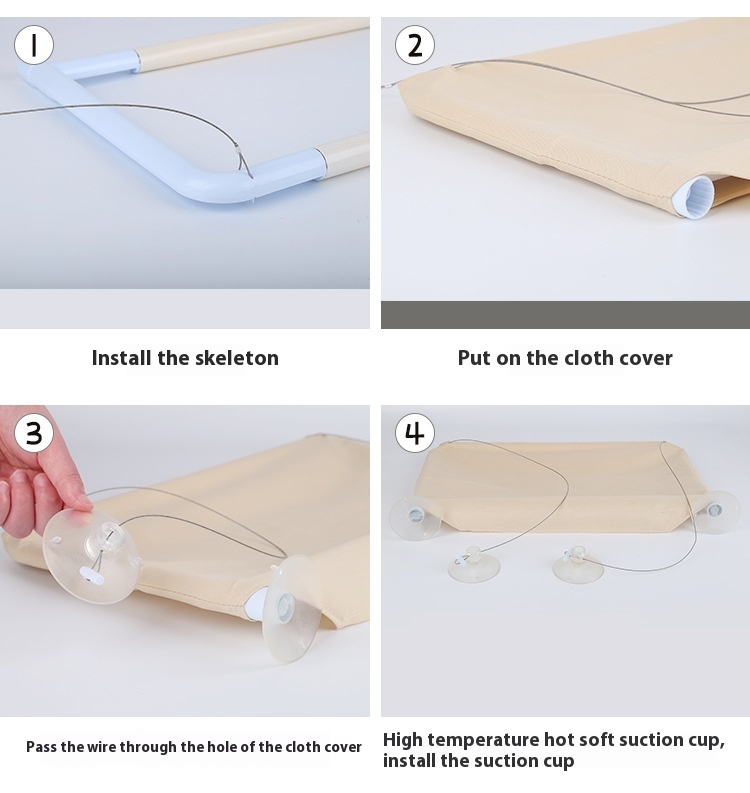 1

Install the skeleton

2

Put on the cloth cover

3

Pass the wire through the hole of the cloth cover

4

High temperature hot soft suction cup, install the suction cup