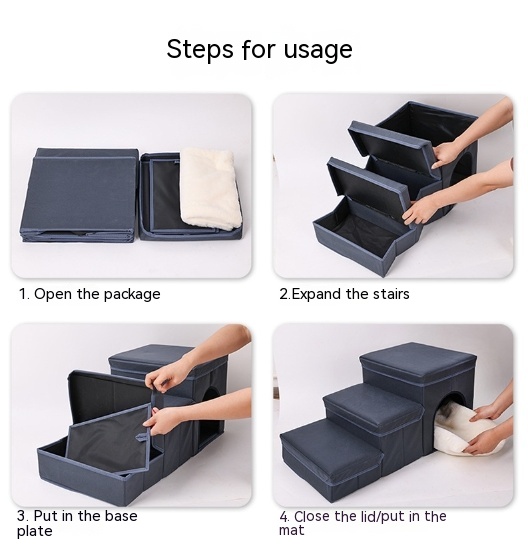 Steps for usage

1. Open the package

2.Expand the stairs

3. Put in the base plate

4. Close the lid/put in the mat