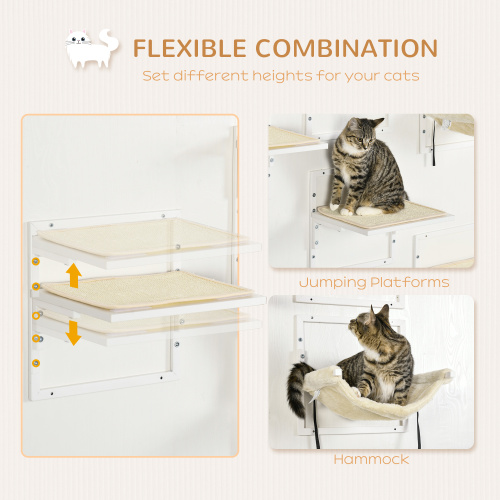 FLEXIBLE COMBINATION
Set different heights for your cats

Jumping Platforms

Hammock