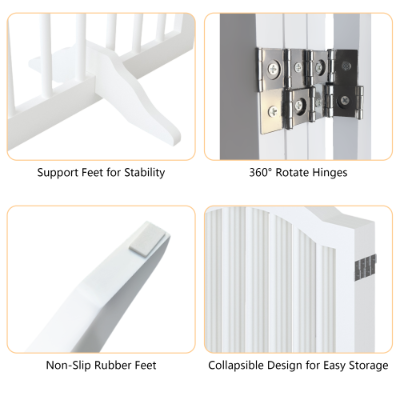 Support Feet for Stability

360° Rotate Hinges

Non-Slip Rubber Feet

Collapsible Design for Easy Storage