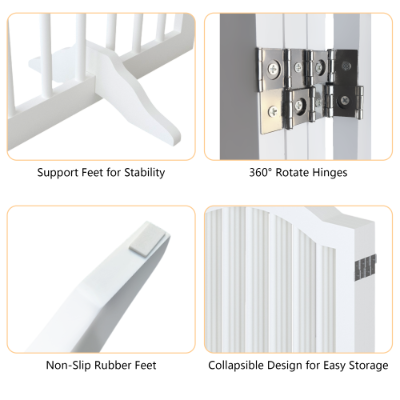 Support Feet for Stability

360° Rotate Hinges

Non-Slip Rubber Feet

Collapsible Design for Easy Storage