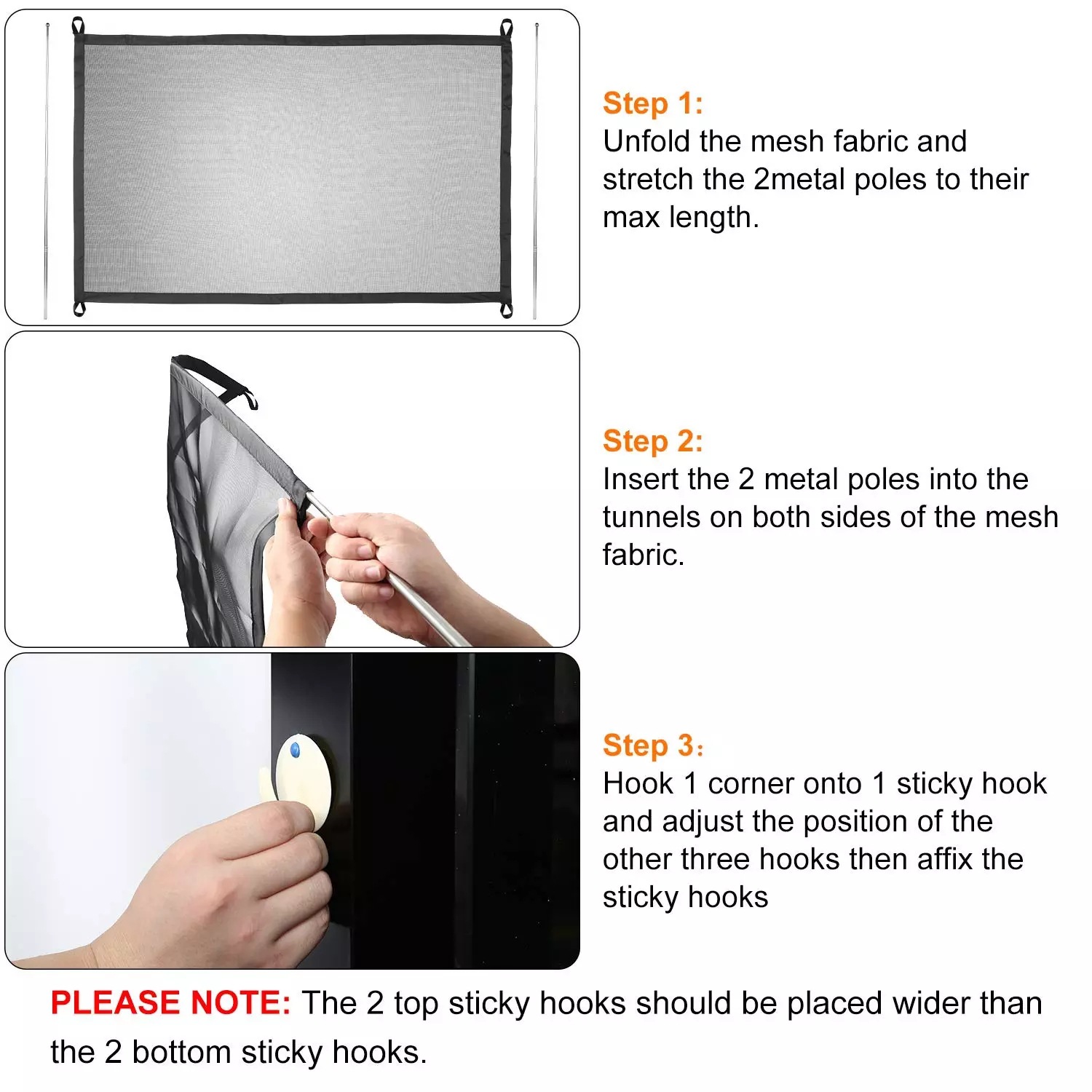 Step 1:
Unfold the mesh fabric and stretch the 2metal poles to their max length.

Step 2:
Insert the 2 metal poles into the tunnels on both sides of the mesh fabric.

Step 3:
Hook 1 corner onto 1 sticky hook and adjust the position of the other three hooks then affix the sticky hooks

PLEASE NOTE: The 2 top sticky hooks should be placed wider than the 2 bottom sticky hooks.