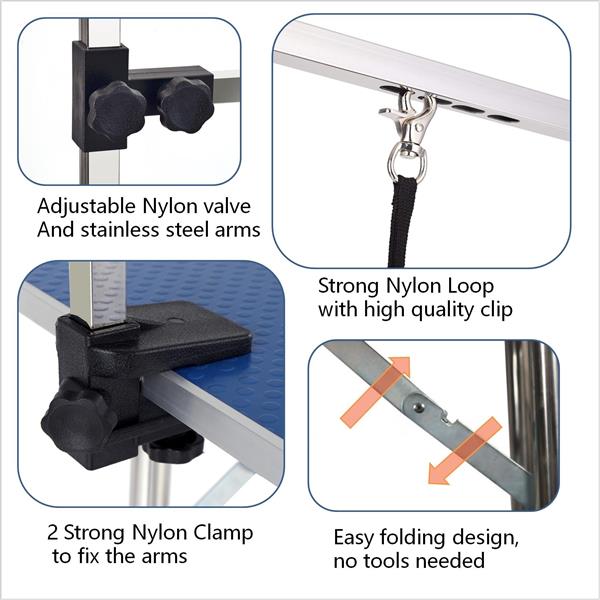 Adjustable Nylon valve
And stainless steel arms

Strong Nylon Loop
with high quality clip

2 Strong Nylon Clamp
to fix the arms

Easy folding design,
no tools needed