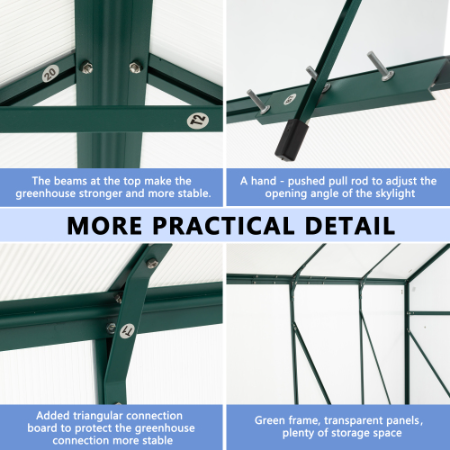 20

T2

The beams at the top make the greenhouse stronger and more stable.

A hand - pushed pull rod to adjust the opening angle of the skylight

MORE PRACTICAL DETAIL

T1

Added triangular connection board to protect the greenhouse connection more stable

Green frame, transparent panels, plenty of storage space