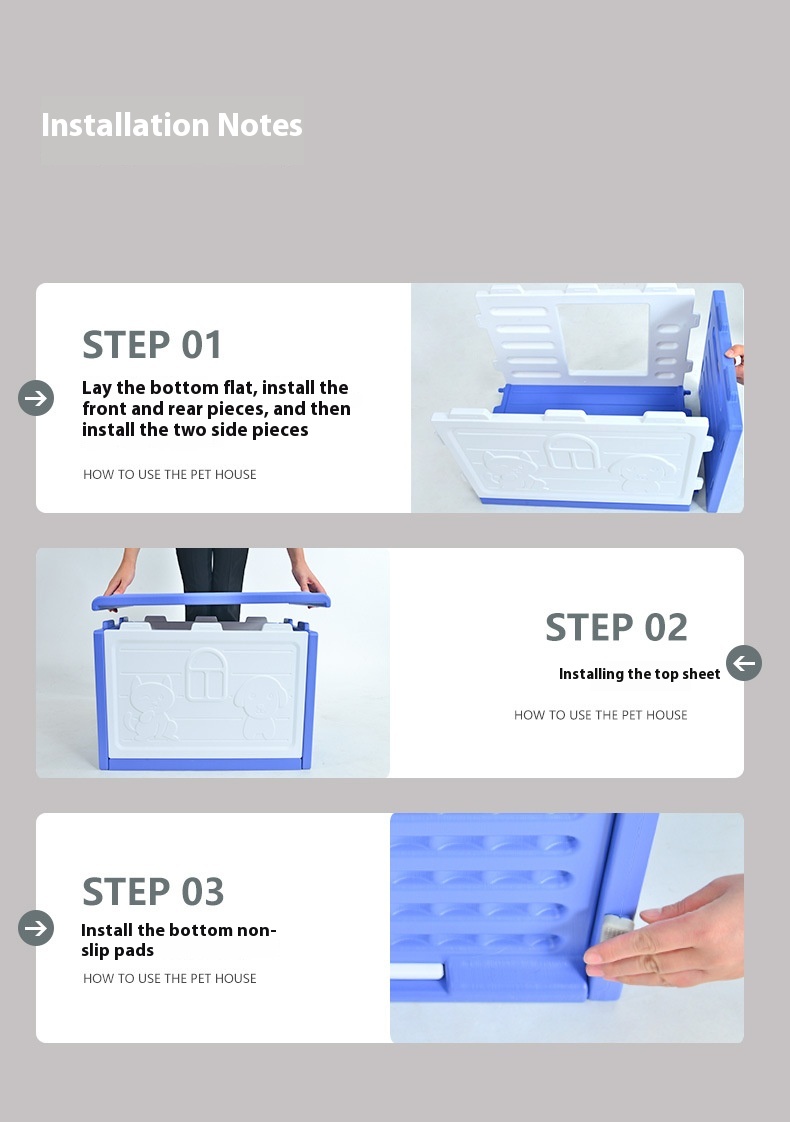 Installation Notes

STEP 01

Lay the bottom flat, install the front and rear pieces, and then install the two side pieces

HOW TO USE THE PET HOUSE

STEP 02

Installing the top sheet

HOW TO USE THE PET HOUSE

STEP 03

Install the bottom non-slip pads

HOW TO USE THE PET HOUSE