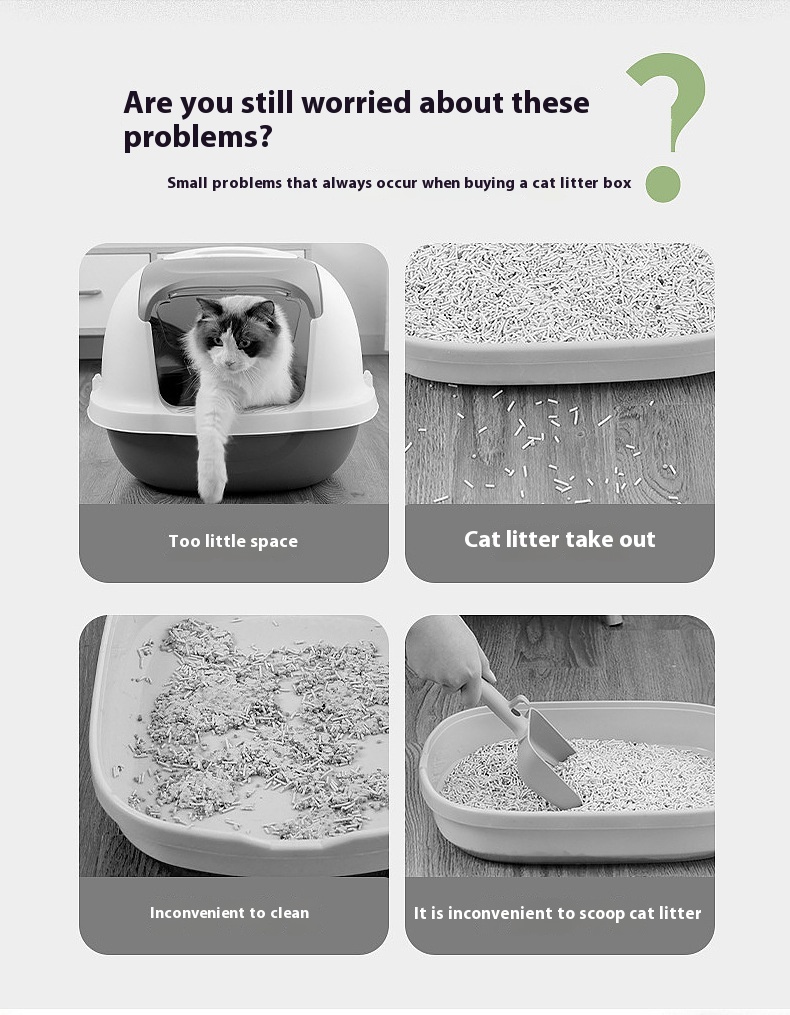 Are you still worried about these problems?

?

Small problems that always occur when buying a cat litter box

Too little space

Cat litter take out

Inconvenient to clean

It is inconvenient to scoop cat litter