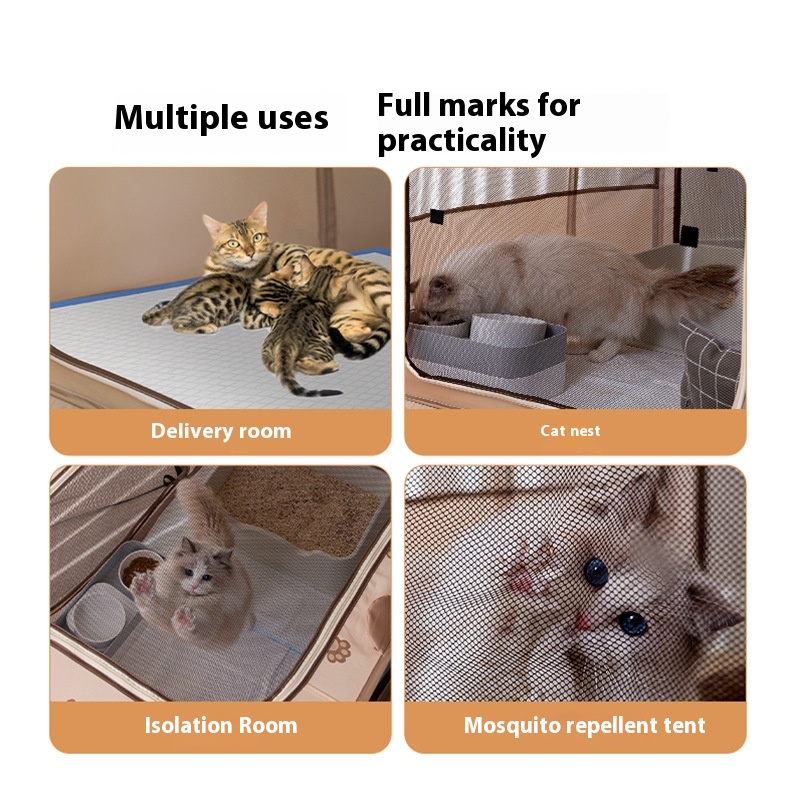 Multiple uses

Full marks for practicality

Delivery room

Cat nest

Isolation Room

Mosquito repellent tent