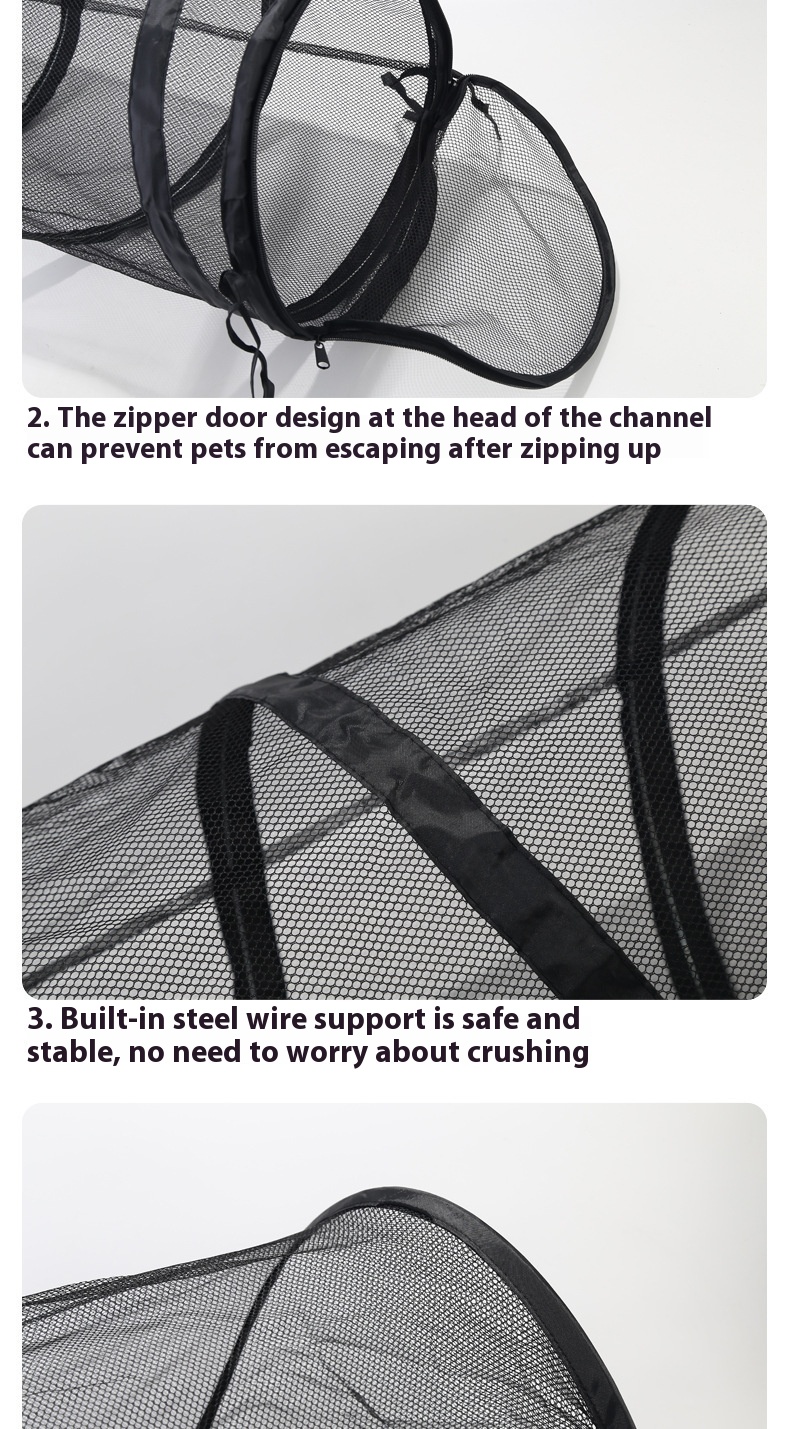 2. The zipper door design at the head of the channel can prevent pets from escaping after zipping up

3. Built-in steel wire support is safe and stable, no need to worry about crushing