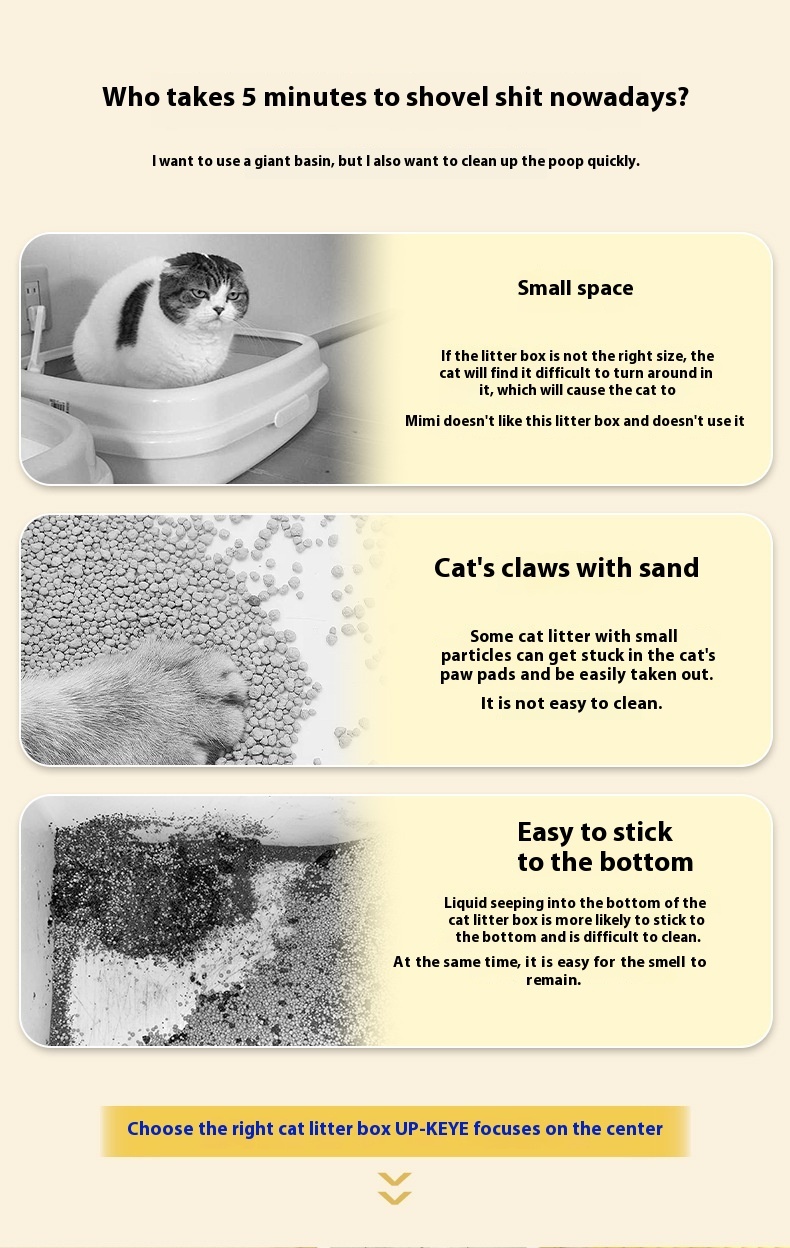 Who takes 5 minutes to shovel shit nowadays?

I want to use a giant basin, but I also want to clean up the poop quickly.

Small space

If the litter box is not the right size, the cat will find it difficult to turn around in it, which will cause the cat to

Mimi doesn't like this litter box and doesn't use it

Cat's claws with sand

Some cat litter with small particles can get stuck in the cat's paw pads and be easily taken out.

It is not easy to clean.

Easy to stick to the bottom

Liquid seeping into the bottom of the cat litter box is more likely to stick to the bottom and is difficult to clean.

At the same time, it is easy for the smell to remain.

Choose the right cat litter box UP-KEYE focuses on the center