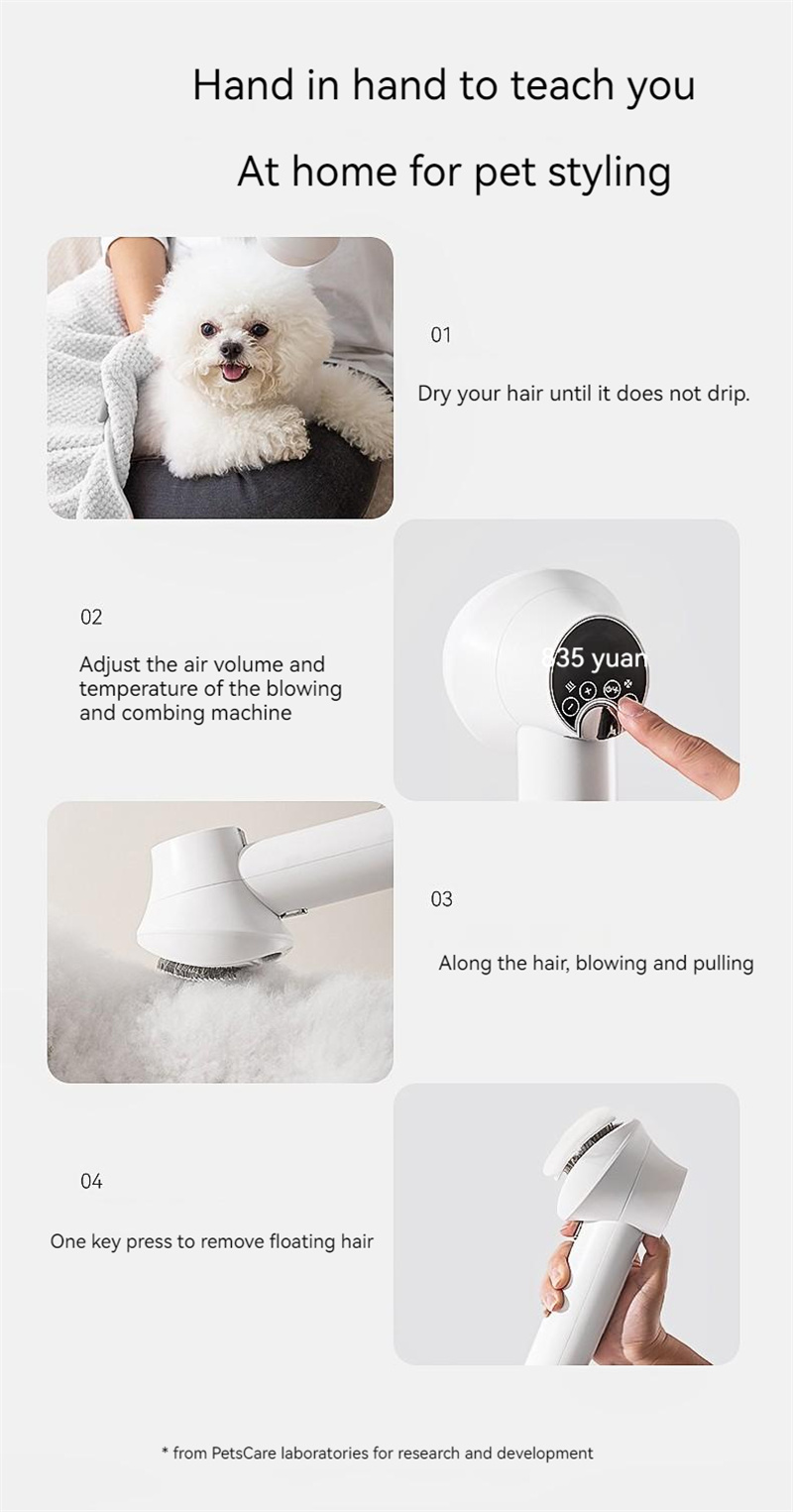 Hand in hand to teach you

At home for pet styling

01

Dry your hair until it does not drip.

02

Adjust the air volume and temperature of the blowing and combing machine

35 yuan

03

Along the hair, blowing and pulling

04

One key press to remove floating hair

* from PetsCare laboratories for research and development