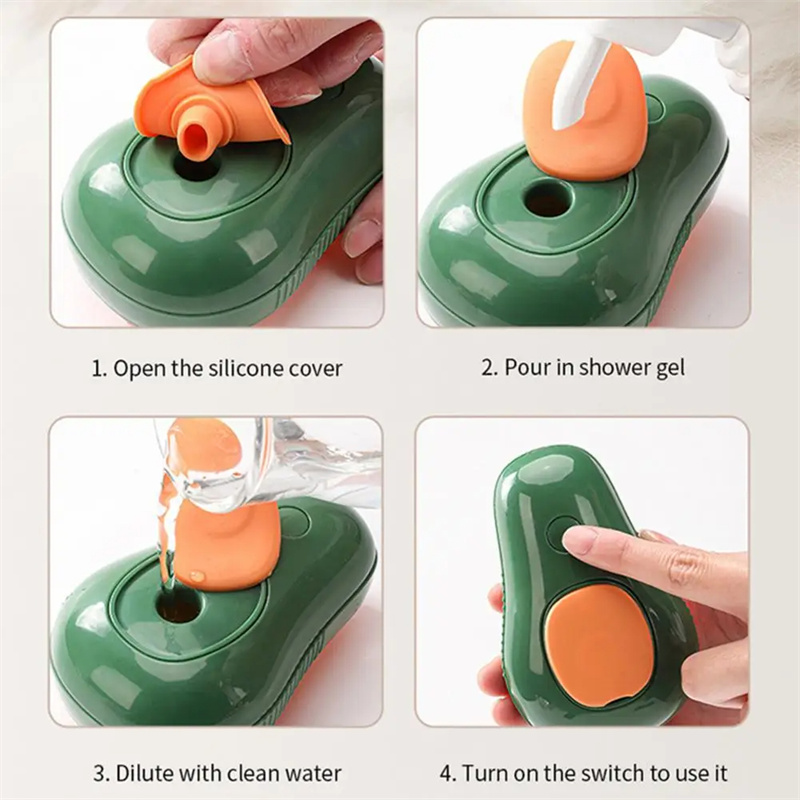 1. Open the silicone cover

2. Pour in shower gel

3. Dilute with clean water

4. Turn on the switch to use it