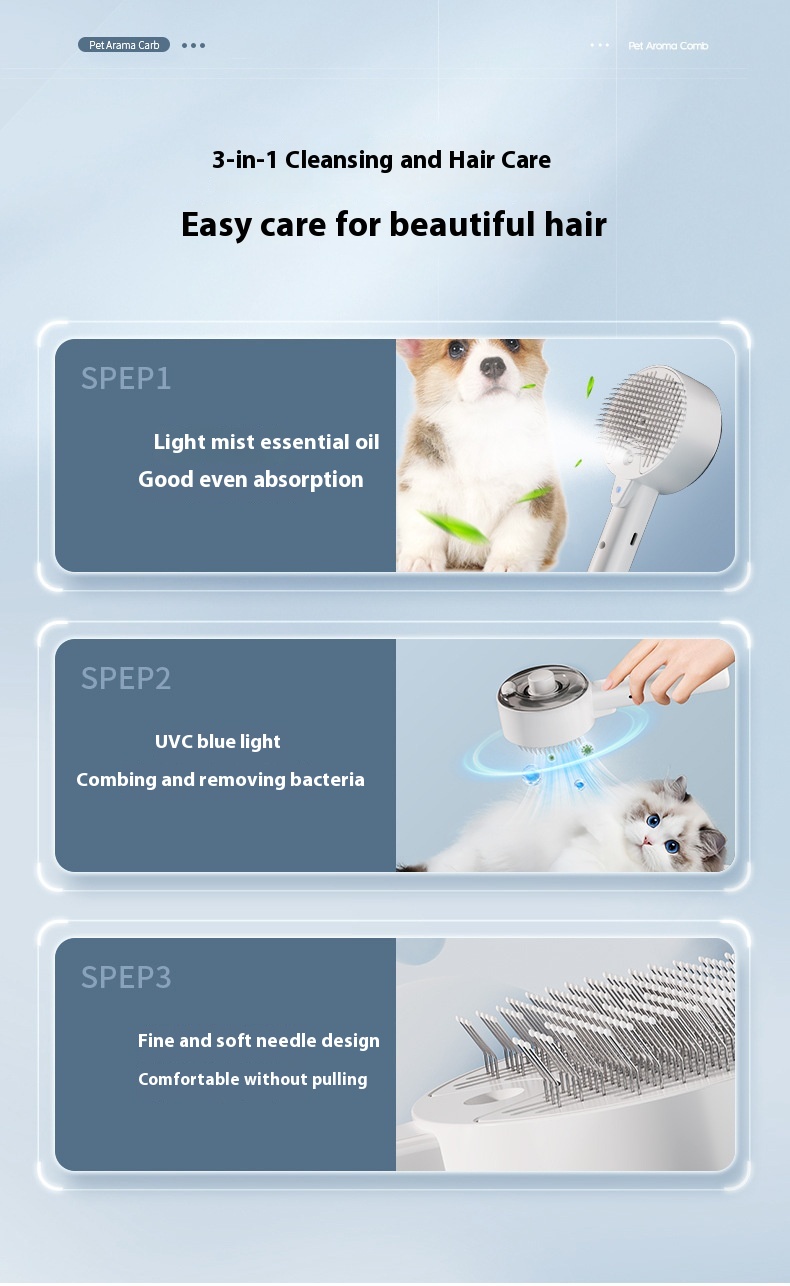 Pet Arama Carb

Pet Aroma Comb

3-in-1 Cleansing and Hair Care

Easy care for beautiful hair

SPEP1

Light mist essential oil

Good even absorption

SPEP2

UVC blue light

Combing and removing bacteria

SPEP3

Fine and soft needle design

Comfortable without pulling