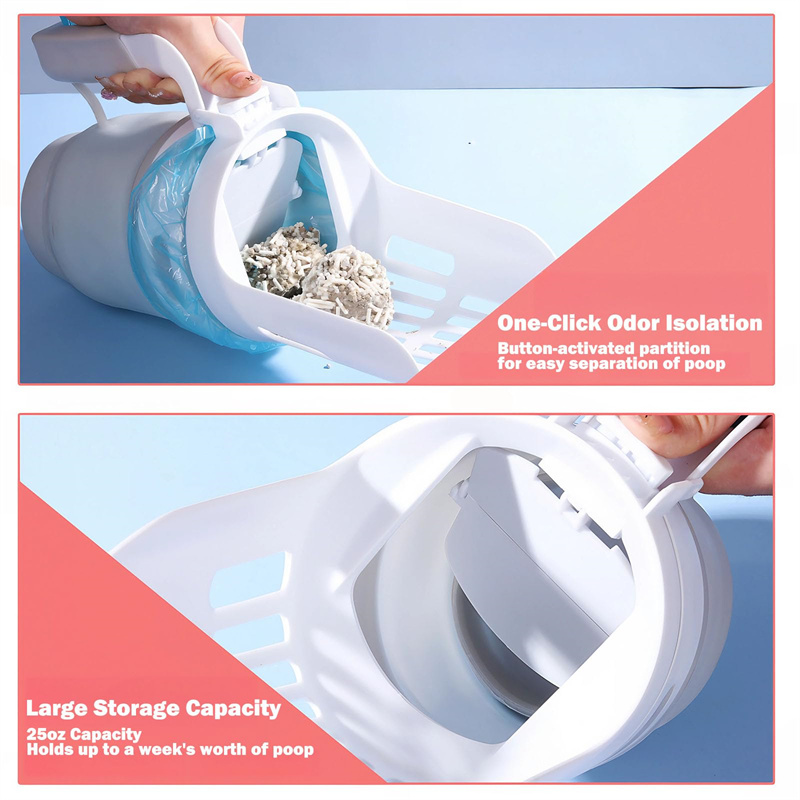 One-Click Odor Isolation
Button-activated partition for easy separation of poop

Large Storage Capacity
25oz Capacity
Holds up to a week's worth of poop