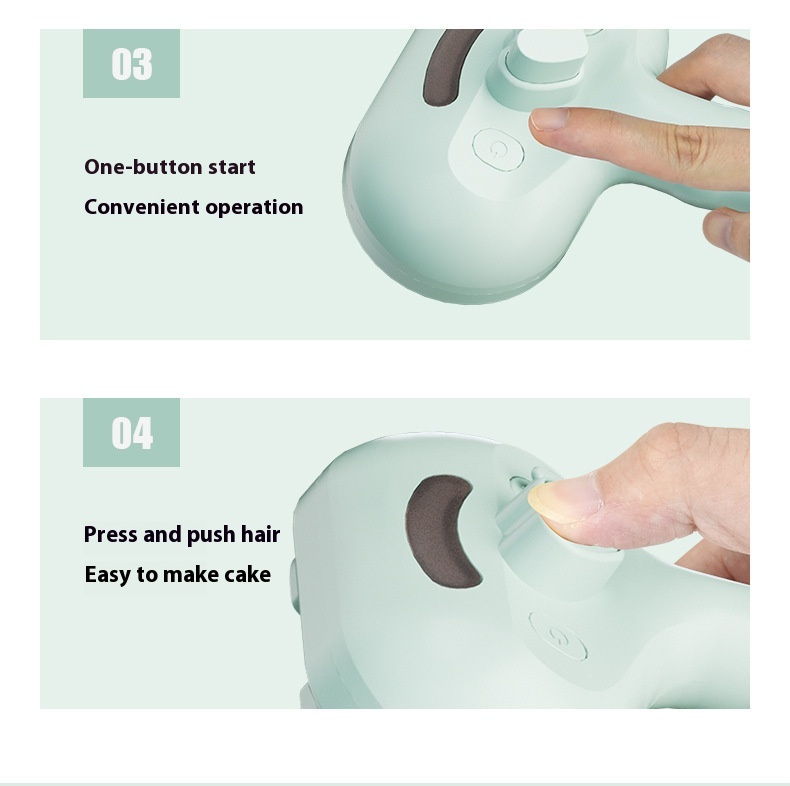 03

One-button start

Convenient operation

04

Press and push hair

Easy to make cake