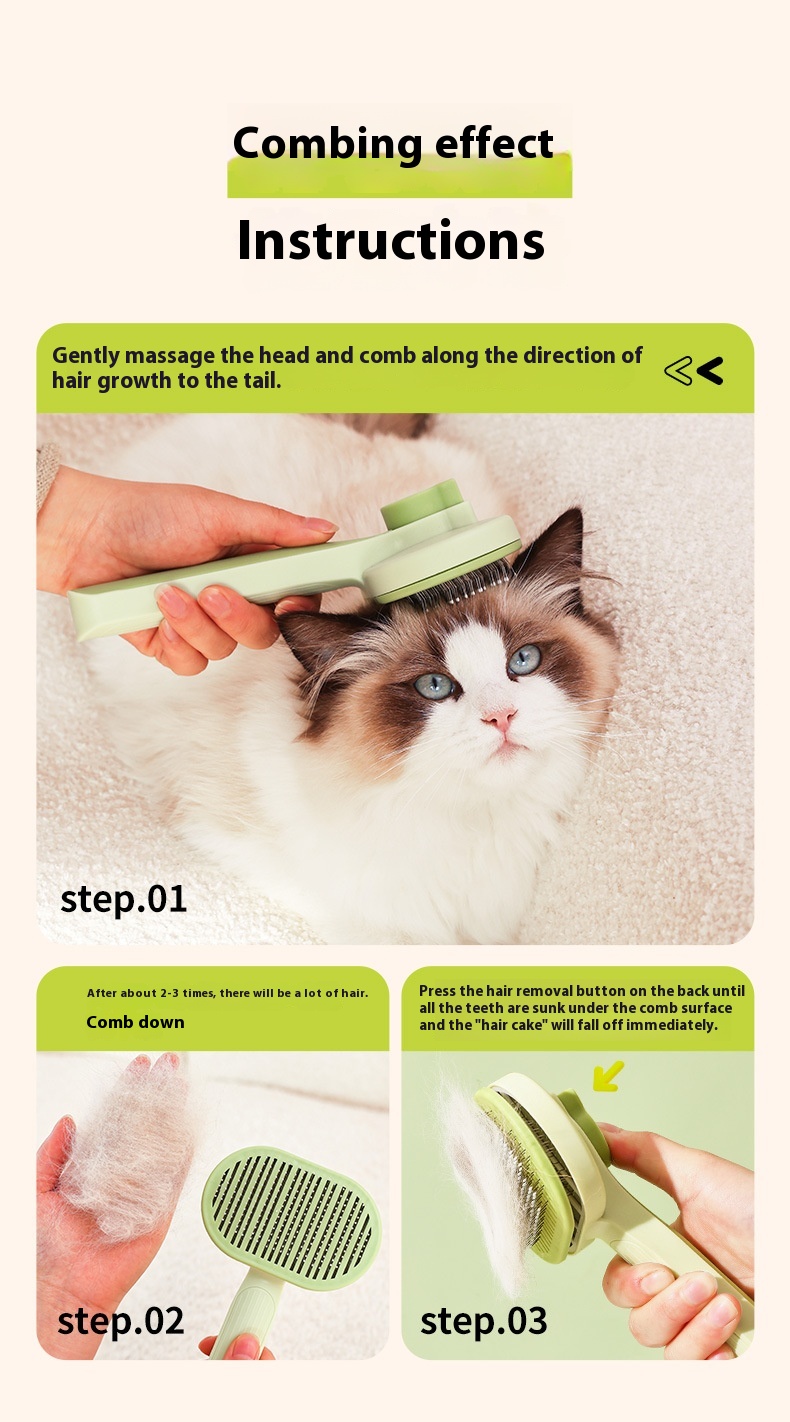 Combing effect

Instructions

Gently massage the head and comb along the direction of hair growth to the tail.

step.01

After about 2-3 times, there will be a lot of hair.

Comb down

step.02

Press the hair removal button on the back until all the teeth are sunk under the comb surface and the "hair cake" will fall off immediately.

step.03