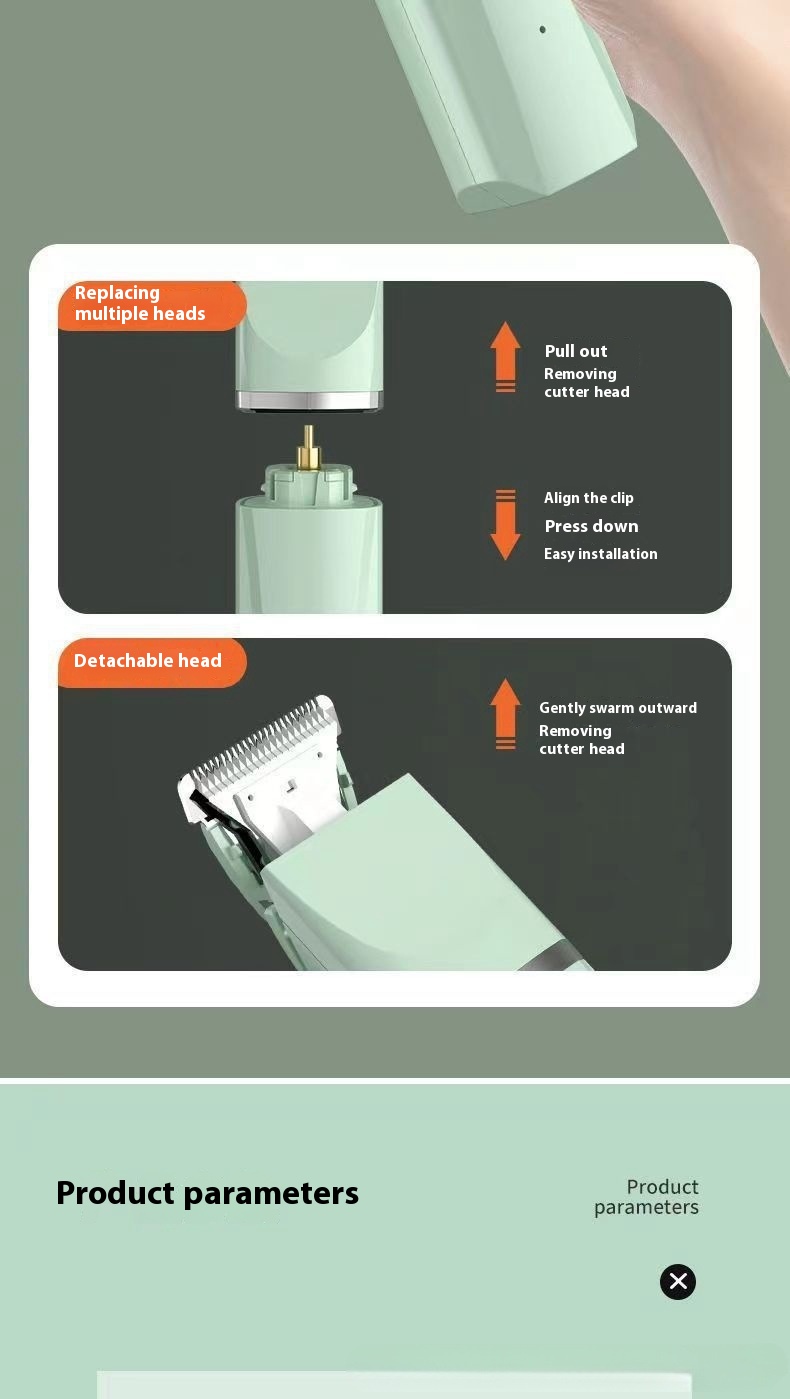 Replacing multiple heads

Pull out
Removing cutter head

Align the clip
Press down
Easy installation

Detachable head

Gently swarm outward
Removing cutter head

Product parameters

Product parameters