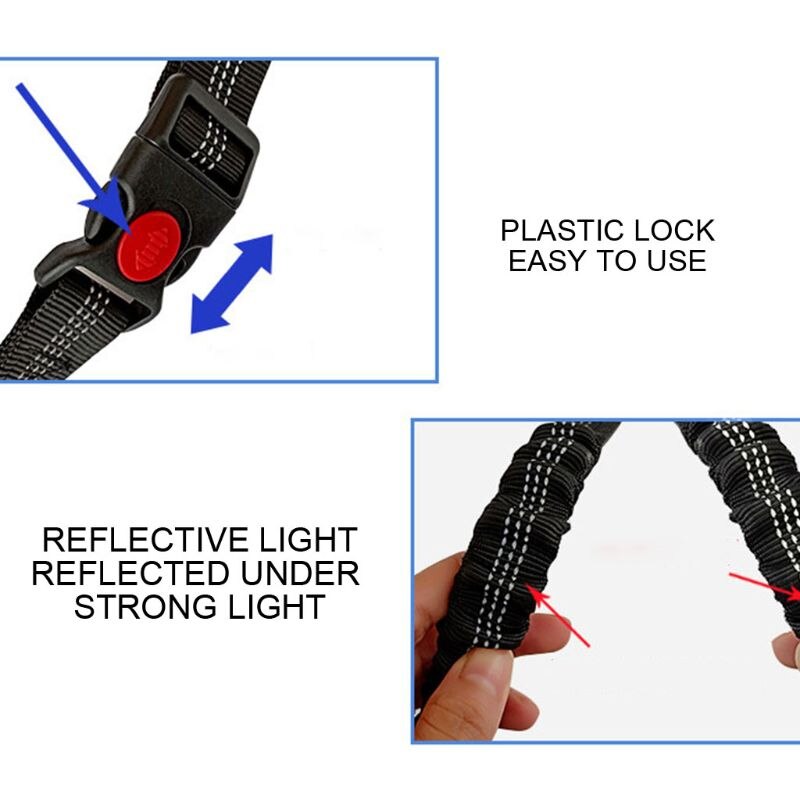 PLASTIC LOCK
EASY TO USE

REFLECTIVE LIGHT
REFLECTED UNDER
STRONG LIGHT