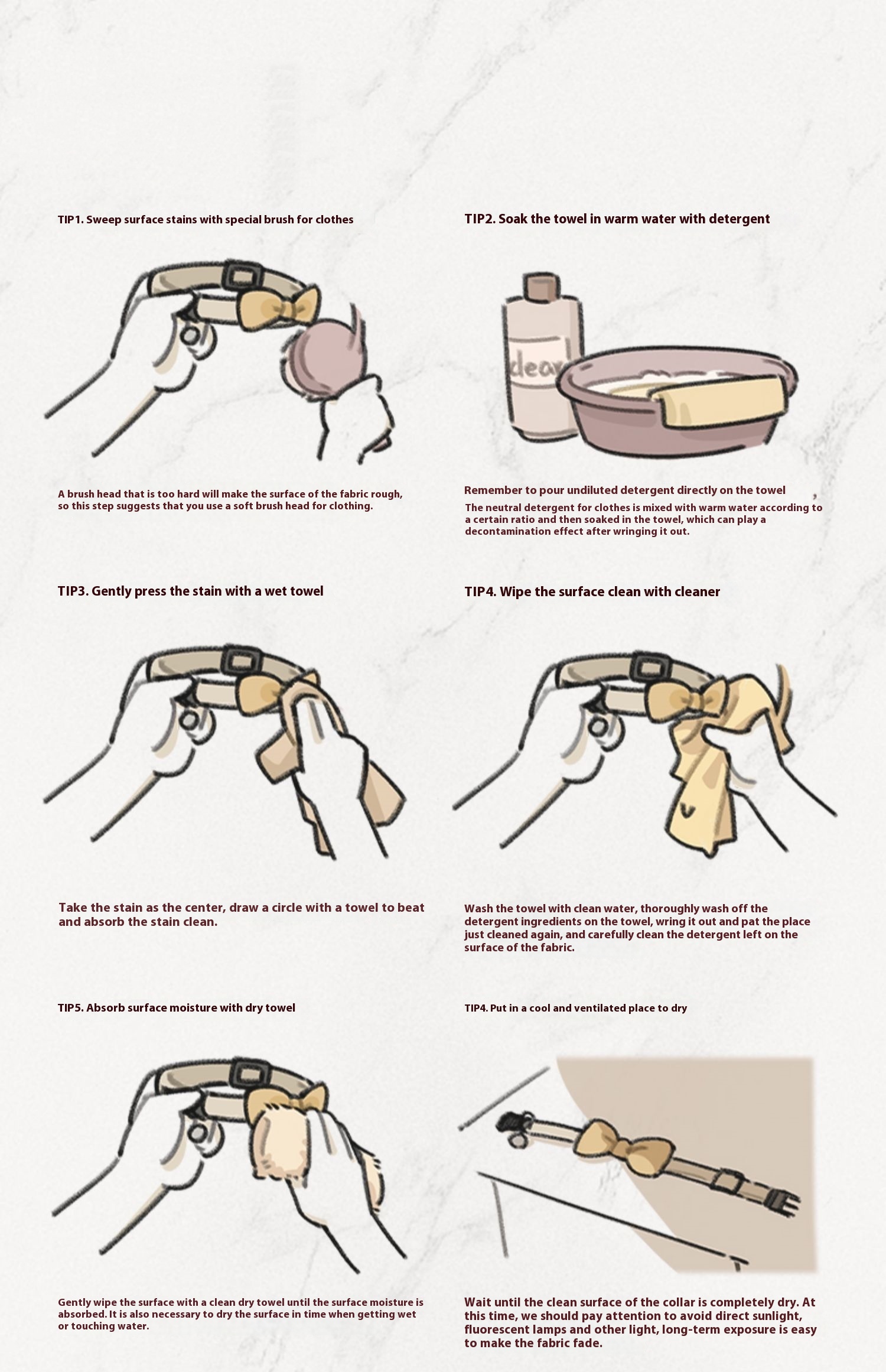 TIP1. Sweep surface stains with special brush for clothes

A brush head that is too hard will make the surface of the fabric rough, so this step suggests that you use a soft brush head for clothing.

TIP2. Soak the towel in warm water with detergent

clean

Remember to pour undiluted detergent directly on the towel ,

The neutral detergent for clothes is mixed with warm water according to a certain ratio and then soaked in the towel, which can play a decontamination effect after wringing it out.

TIP3. Gently press the stain with a wet towel

Take the stain as the center, draw a circle with a towel to beat and absorb the stain clean.

TIP4. Wipe the surface clean with cleaner

Wash the towel with clean water, thoroughly wash off the detergent ingredients on the towel, wring it out and pat the place just cleaned again, and carefully clean the detergent left on the surface of the fabric.

TIP5. Absorb surface moisture with dry towel

Gently wipe the surface with a clean dry towel until the surface moisture is absorbed. It is also necessary to dry the surface in time when getting wet or touching water.

TIP4. Put in a cool and ventilated place to dry

Wait until the clean surface of the collar is completely dry. At this time, we should pay attention to avoid direct sunlight, fluorescent lamps and other light, long-term exposure is easy to make the fabric fade.