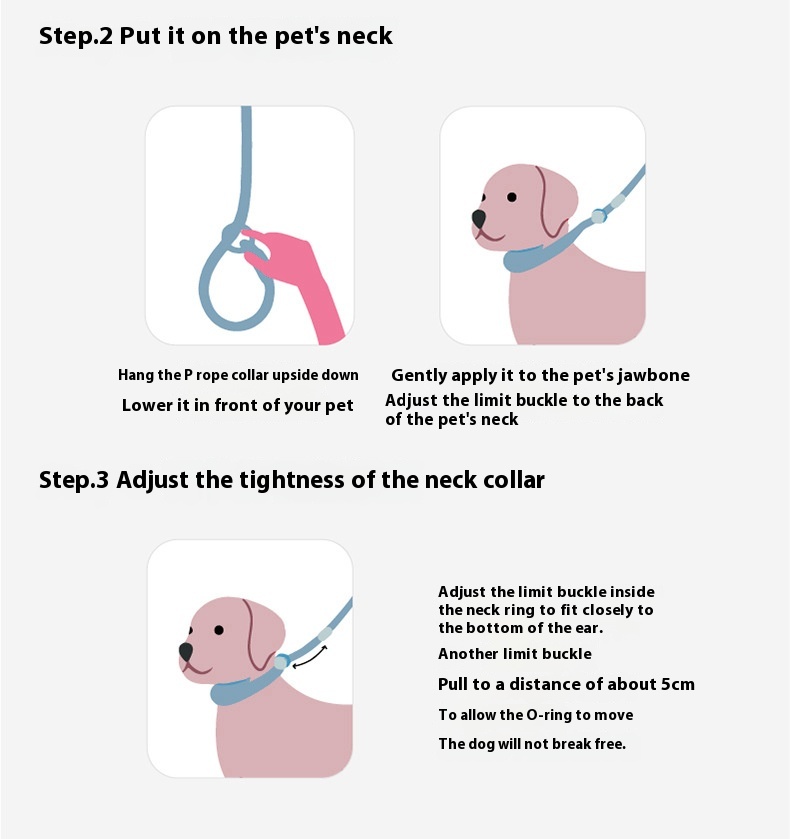 Step.2 Put it on the pet's neck

Hang the P rope collar upside down
Lower it in front of your pet

Gently apply it to the pet's jawbone
Adjust the limit buckle to the back of the pet's neck

Step.3 Adjust the tightness of the neck collar

Adjust the limit buckle inside the neck ring to fit closely to the bottom of the ear.
Another limit buckle
Pull to a distance of about 5cm
To allow the O-ring to move
The dog will not break free.