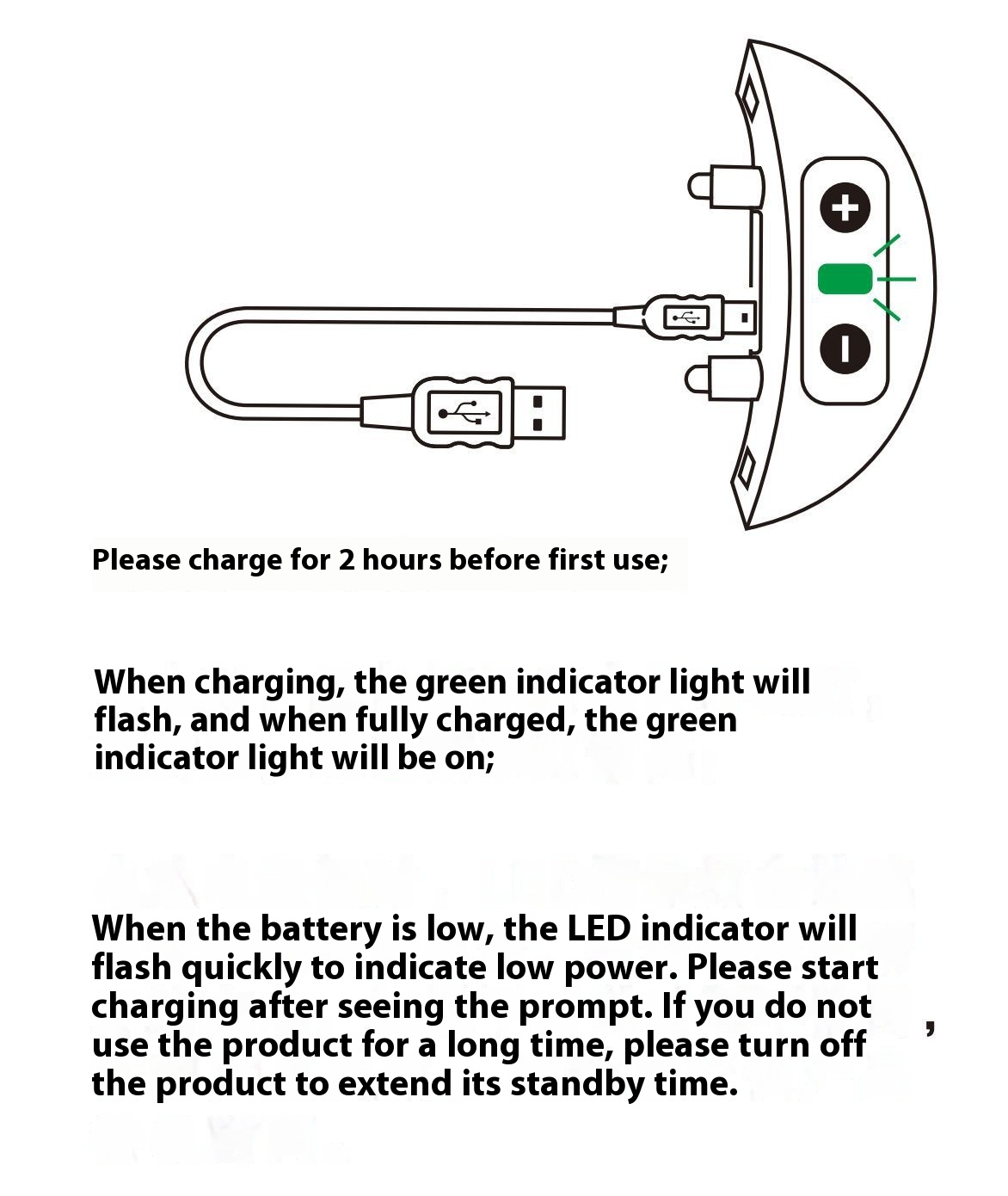 Please charge for 2 hours before first use;

When charging, the green indicator light will flash, and when fully charged, the green indicator light will be on;

When the battery is low, the LED indicator will flash quickly to indicate low power. Please start charging after seeing the prompt. If you do not use the product for a long time, please turn off the product to extend its standby time.