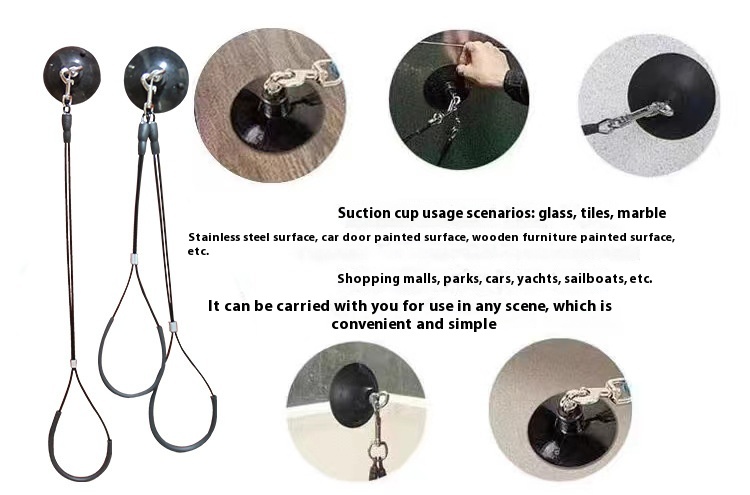 Suction cup usage scenarios: glass, tiles, marble

Stainless steel surface, car door painted surface, wooden furniture painted surface, etc.

Shopping malls, parks, cars, yachts, sailboats, etc.

It can be carried with you for use in any scene, which is convenient and simple