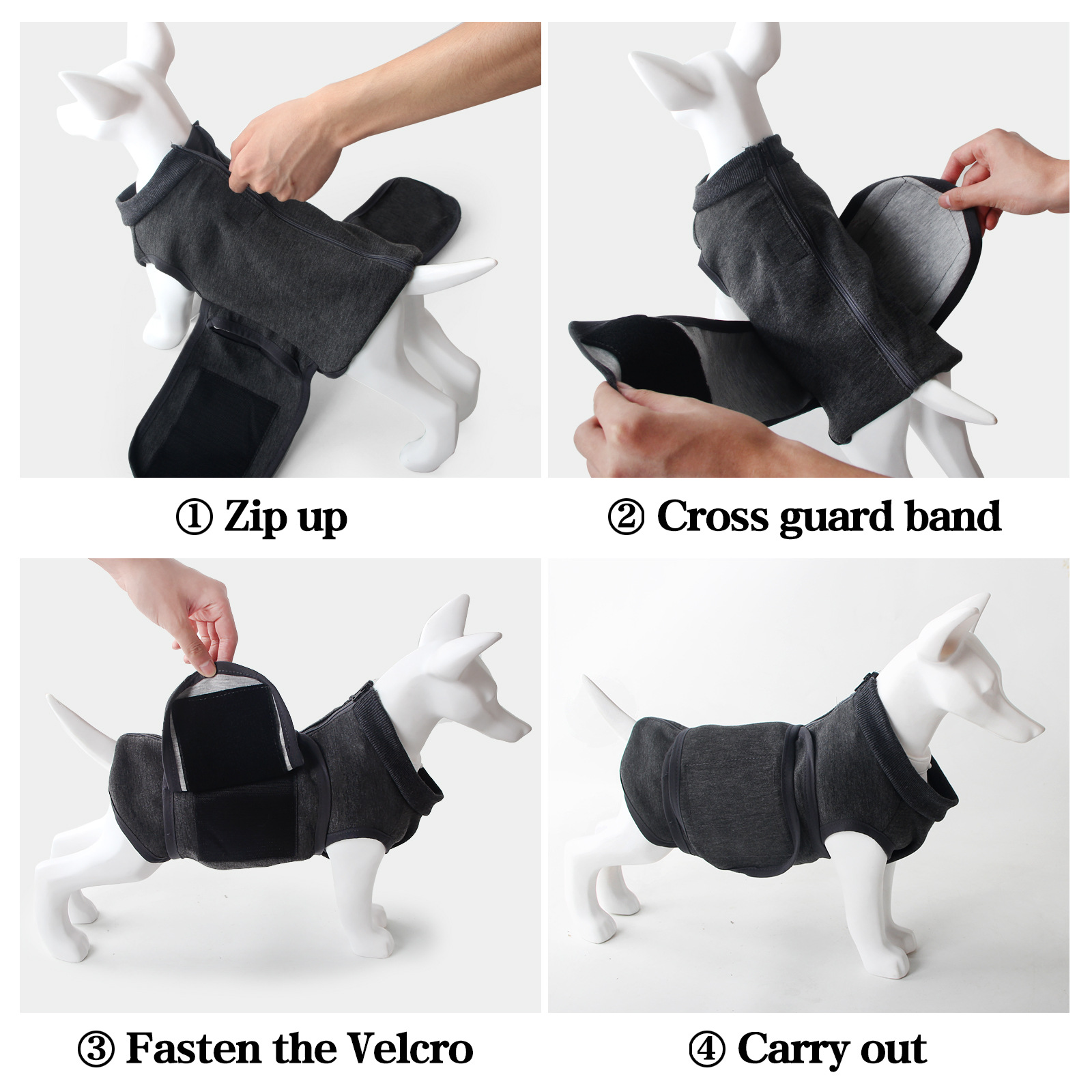 ① Zip up

② Cross guard band

③ Fasten the Velcro

④ Carry out