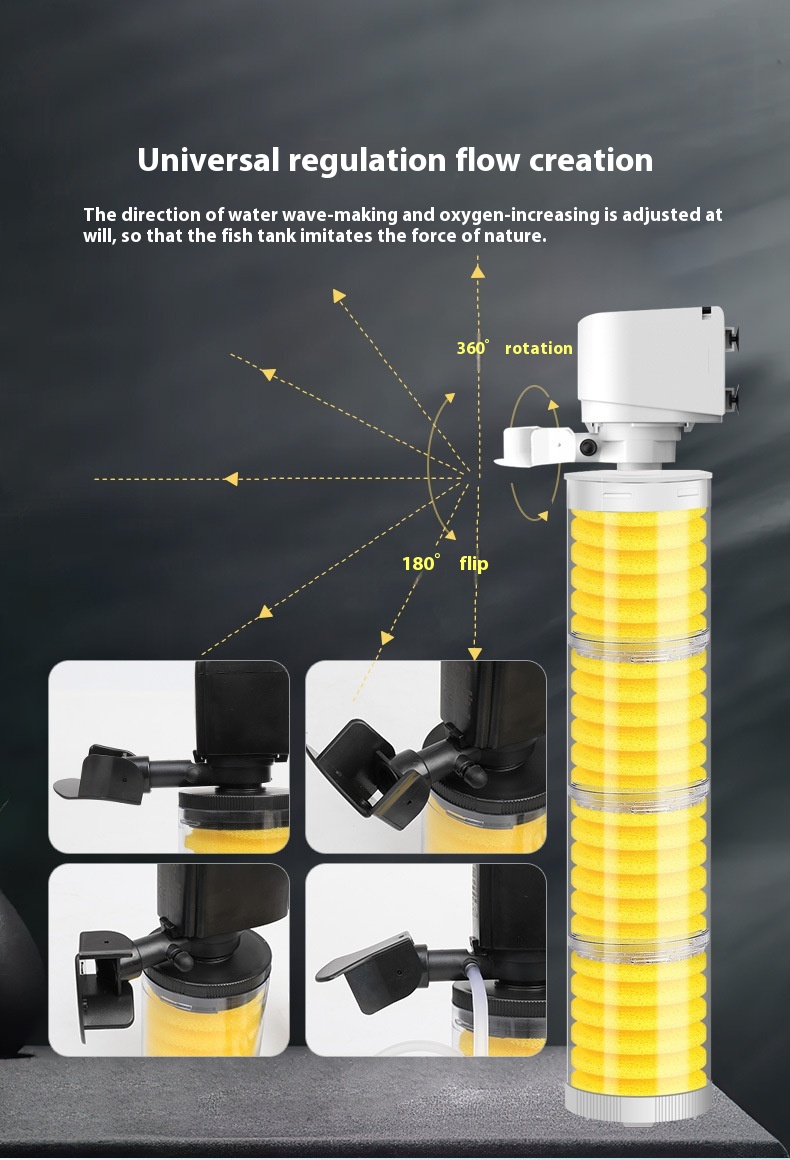 Universal regulation flow creation

The direction of water wave-making and oxygen-increasing is adjusted at will, so that the fish tank imitates the force of nature.

360° rotation

180° flip