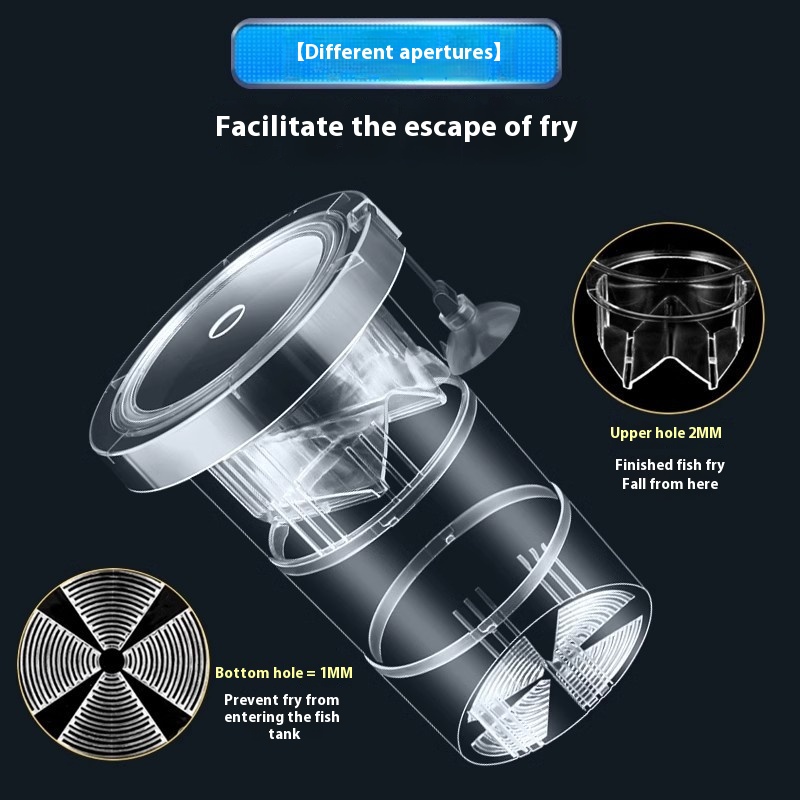 【Different apertures】

Facilitate the escape of fry

Upper hole 2MM

Finished fish fry Fall from here

Bottom hole = 1MM

Prevent fry from entering the fish tank