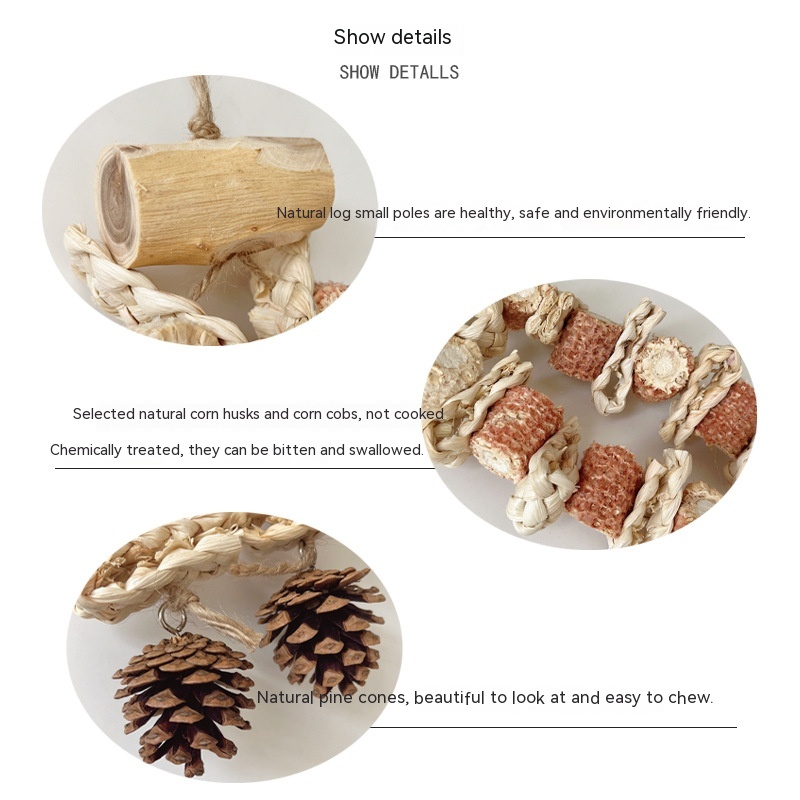 Show details

SHOW DETALLS

Natural log small poles are healthy, safe and environmentally friendly.

Selected natural corn husks and corn cobs, not cooked

Chemically treated, they can be bitten and swallowed.

Natural pine cones, beautiful to look at and easy to chew.