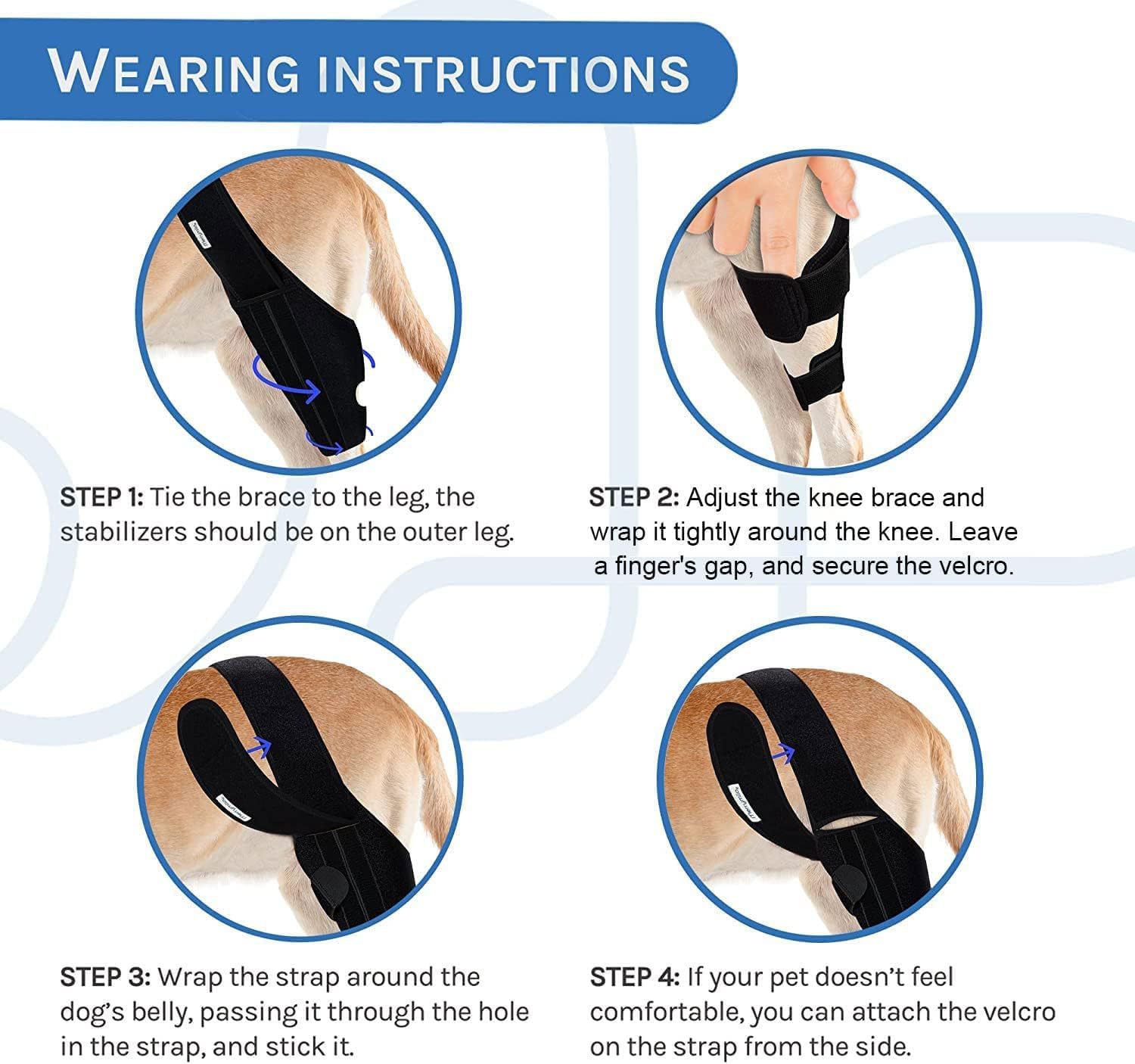 WEARING INSTRUCTIONS

STEP 1: Tie the brace to the leg, the stabilizers should be on the outer leg.

STEP 2: Adjust the knee brace and wrap it tightly around the knee. Leave a finger's gap, and secure the velcro.

STEP 3: Wrap the strap around the dog's belly, passing it through the hole in the strap, and stick it.

STEP 4: If your pet doesn't feel comfortable, you can attach the velcro on the strap from the side.