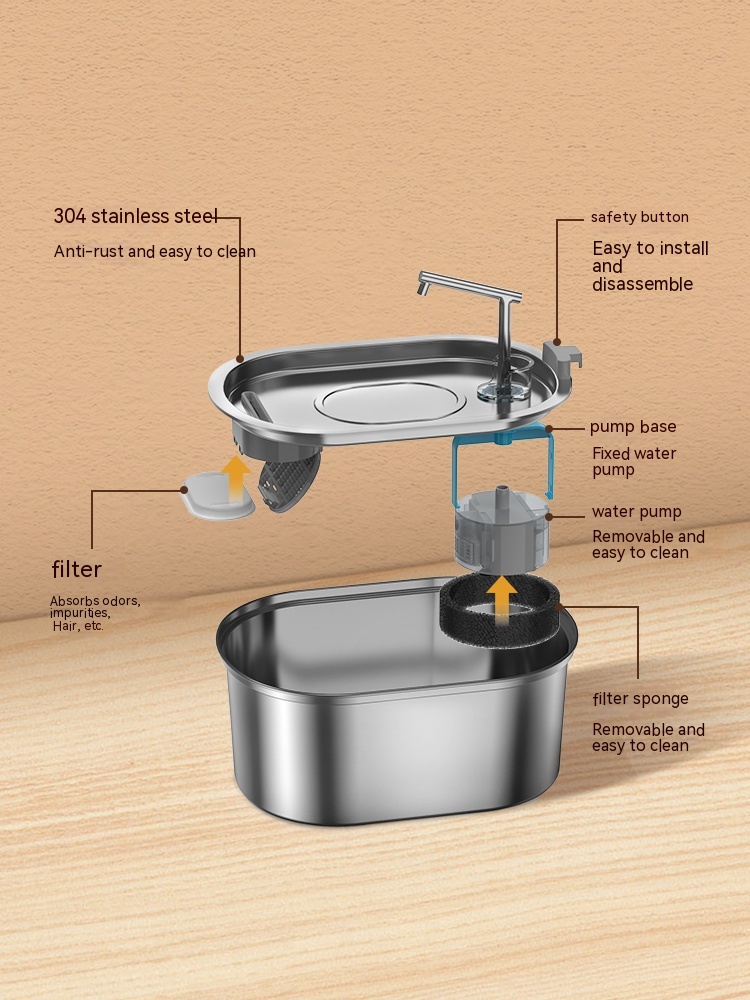 304 stainless steel

Anti-rust and easy to clean

safety button

Easy to install and disassemble

pump base

Fixed water pump

water pump

Removable and easy to clean

filter

Absorbs odors, impurities, Hair, etc.

filter sponge

Removable and easy to clean