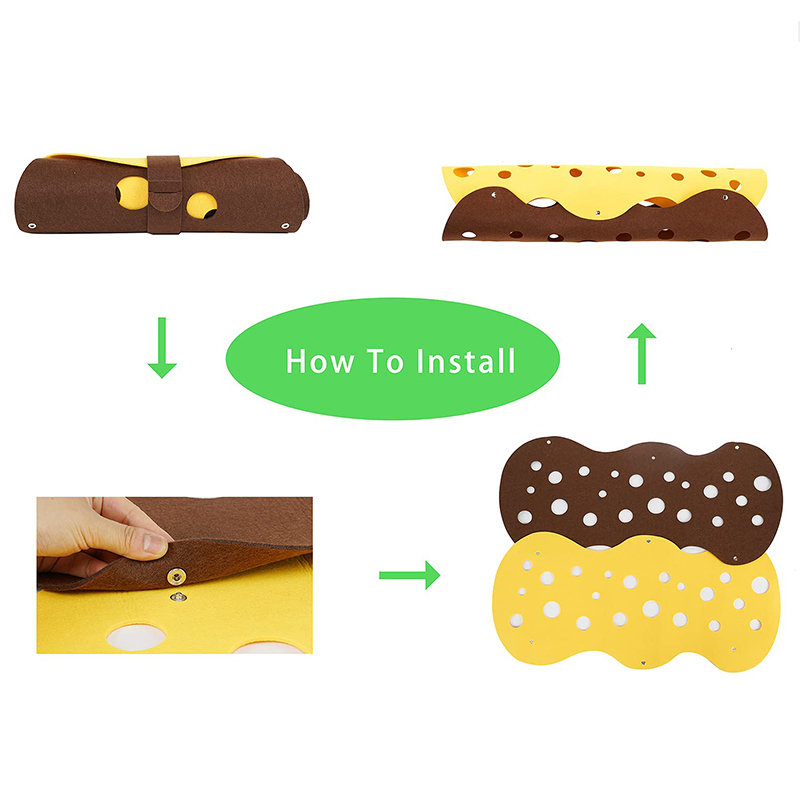 How To Install