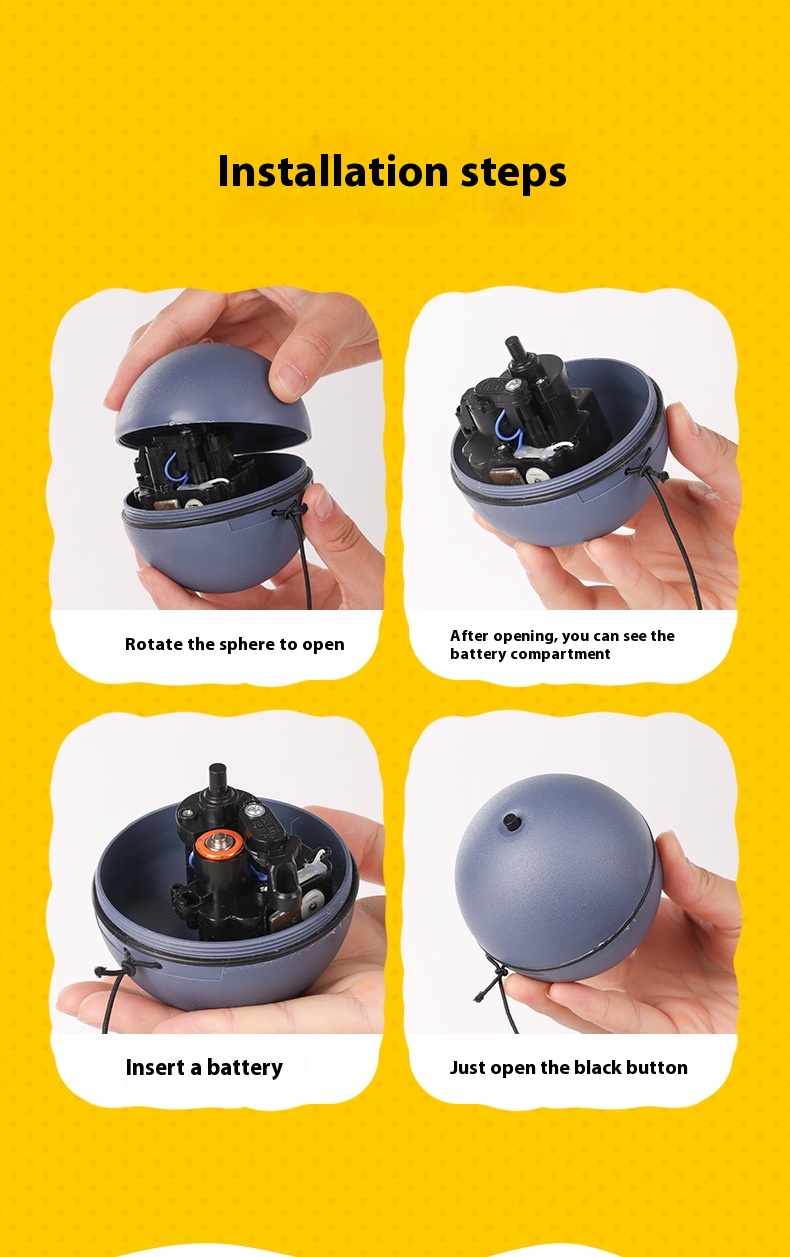 Installation steps

Rotate the sphere to open

After opening, you can see the battery compartment

Insert a battery

Just open the black button