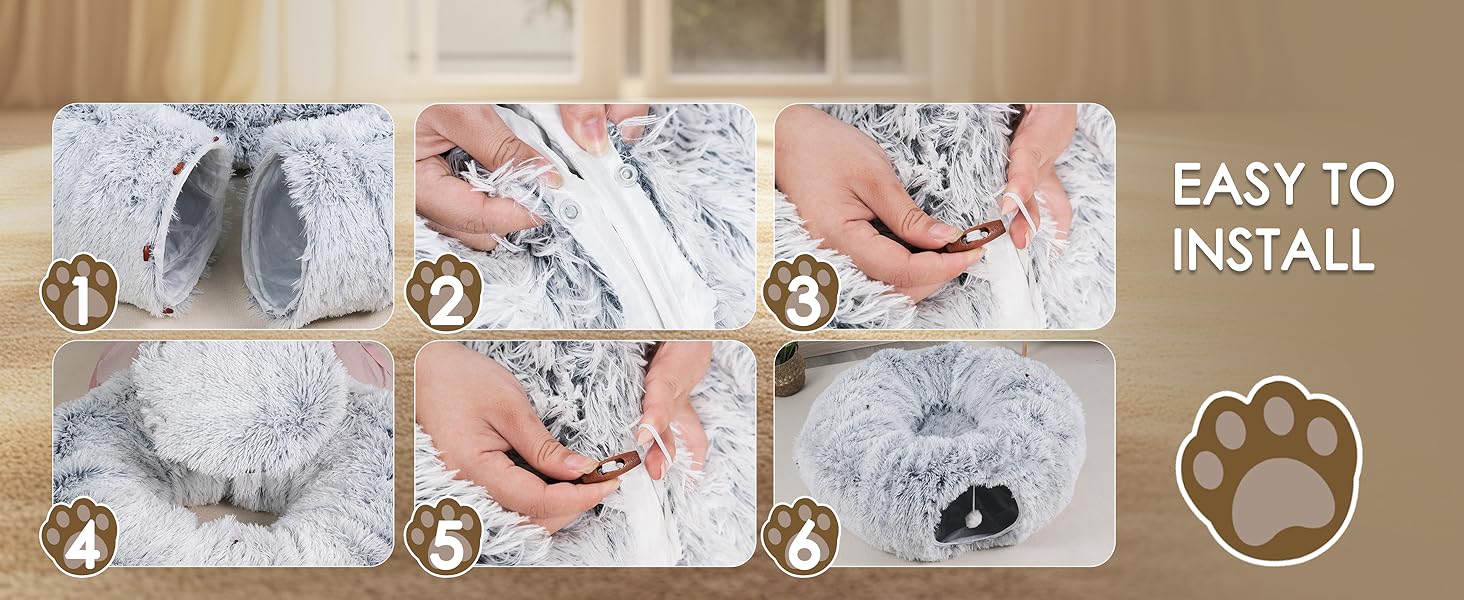 1
2
3
4
5
6
EASY TO INSTALL