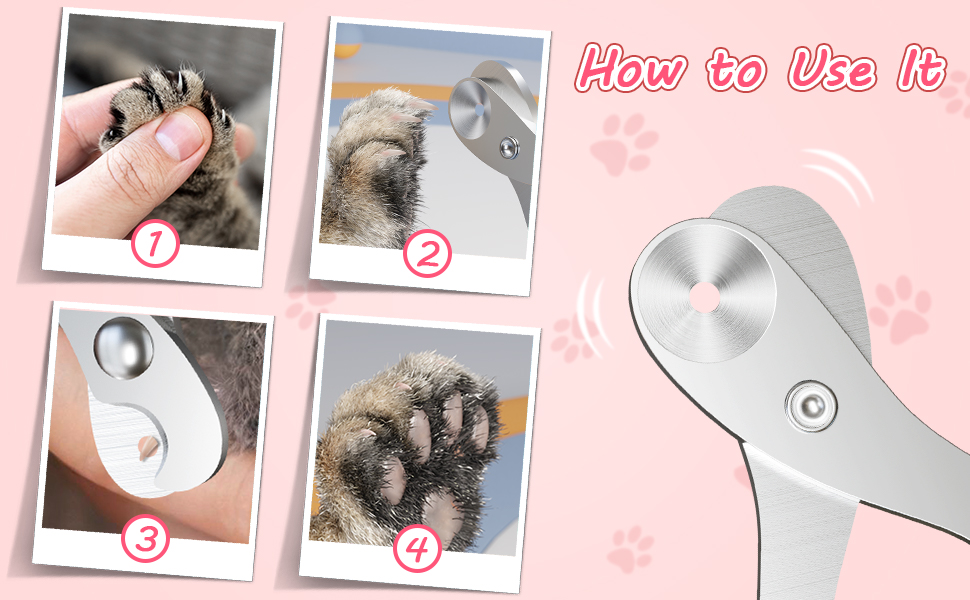 How to Use It

1

2

3

4