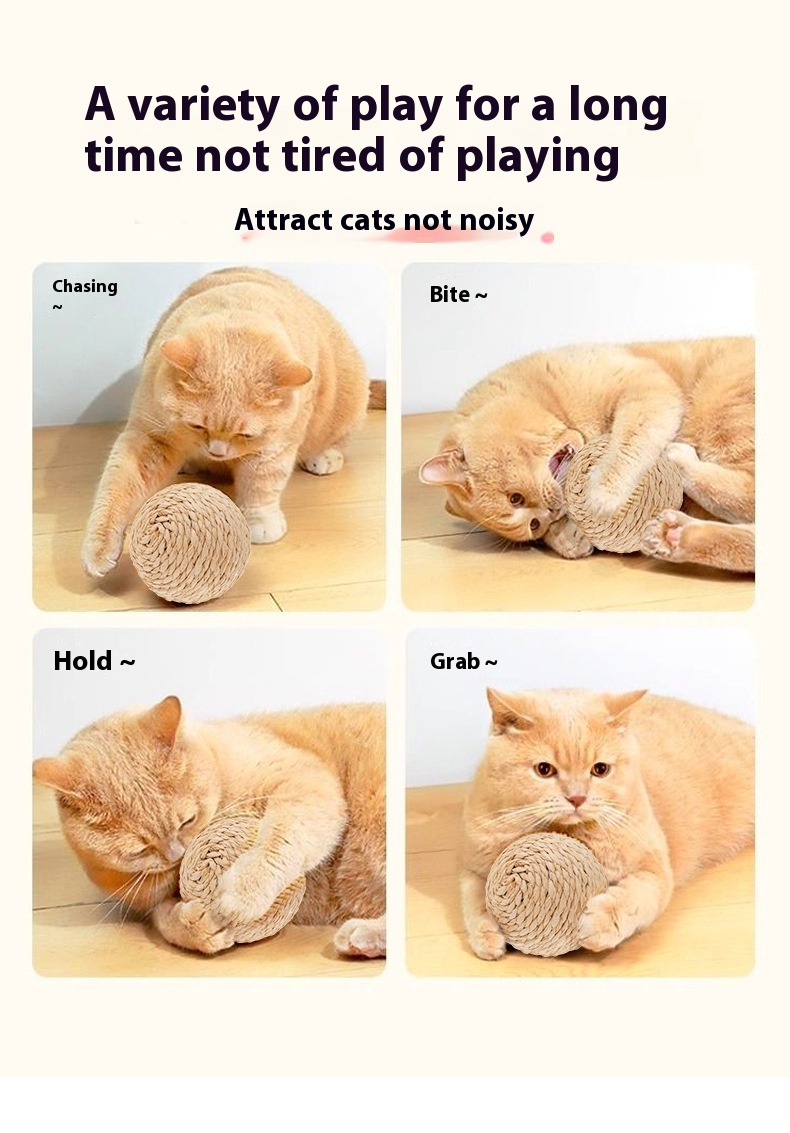 A variety of play for a long time not tired of playing

Attract cats not noisy

Chasing ~

Bite ~

Hold ~

Grab ~