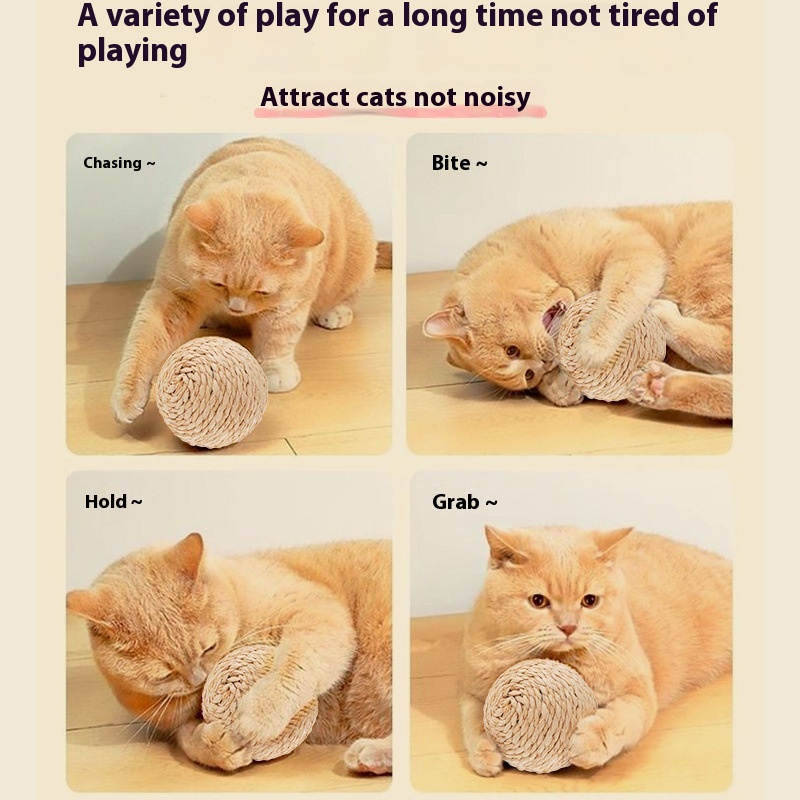 A variety of play for a long time not tired of playing

Attract cats not noisy

Chasing ~

Bite ~

Hold ~

Grab ~