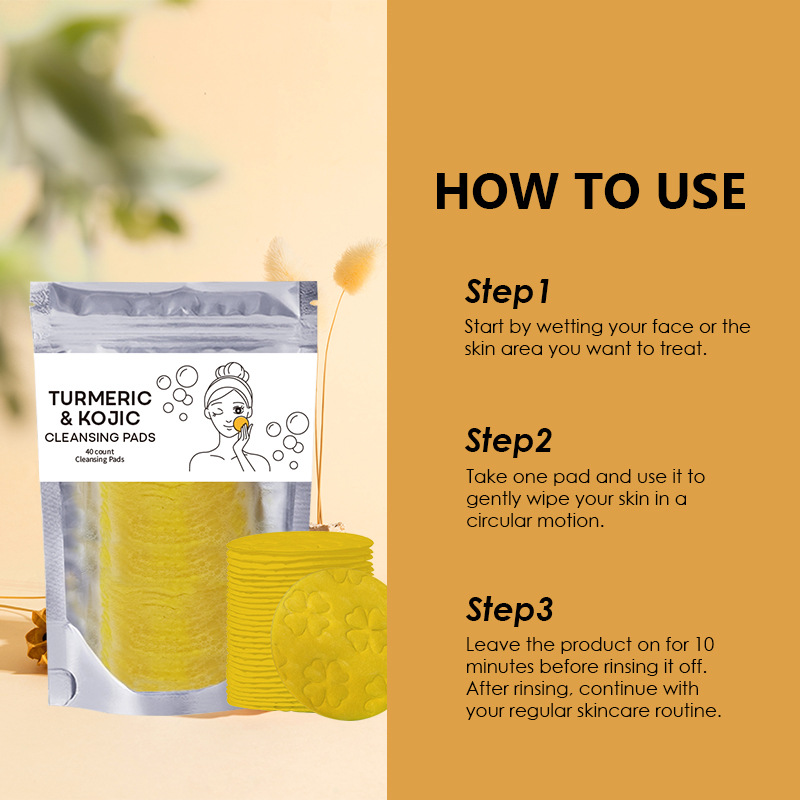 TURMERIC & KOJIC
CLEANSING PADS
40 count
Cleansing Pads

HOW TO USE

Step1
Start by wetting your face or the skin area you want to treat.

Step2
Take one pad and use it to gently wipe your skin in a circular motion.

Step3
Leave the product on for 10 minutes before rinsing it off. After rinsing, continue with your regular skincare routine.