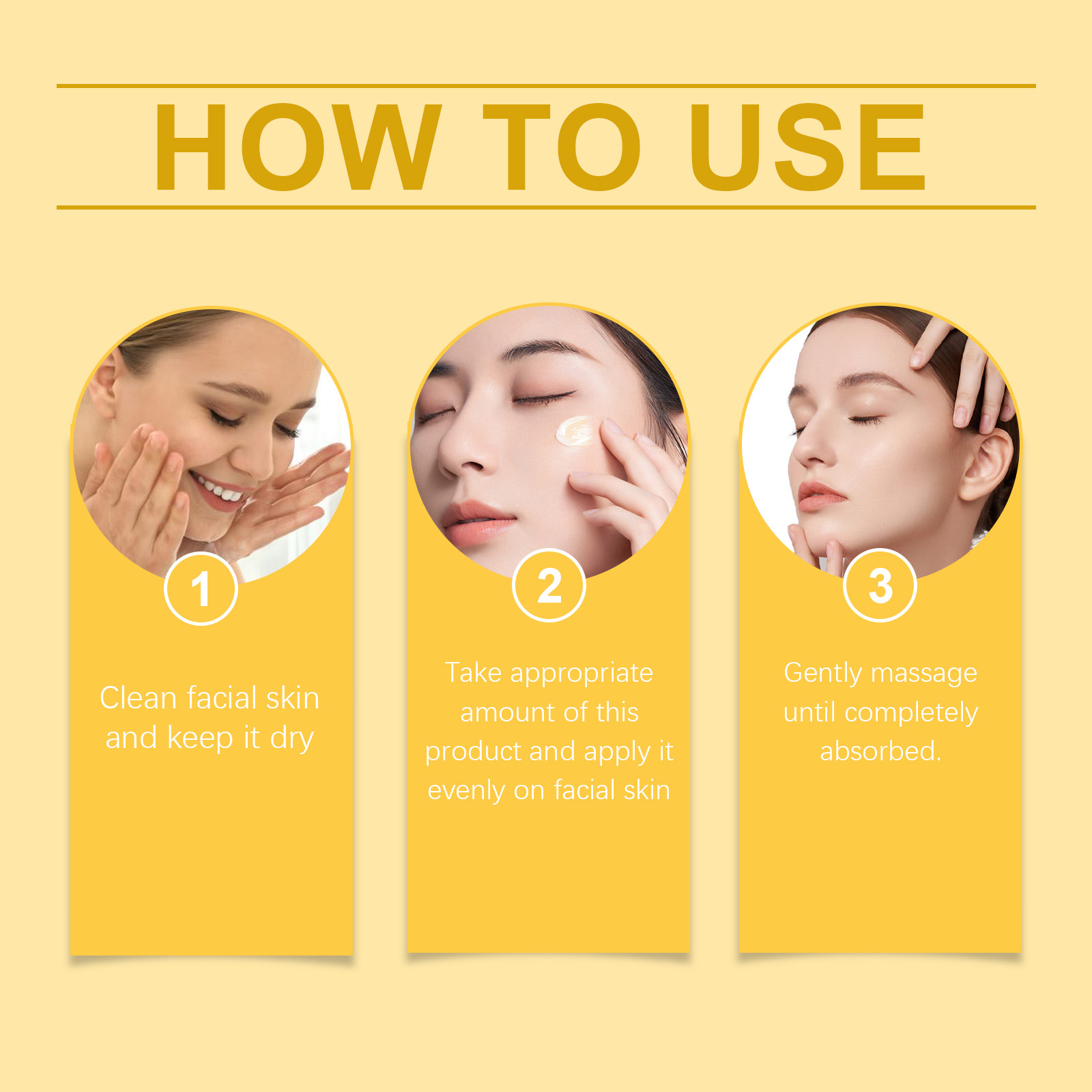 HOW TO USE

1

Clean facial skin and keep it dry

2

Take appropriate amount of this product and apply it evenly on facial skin

3

Gently massage until completely absorbed.