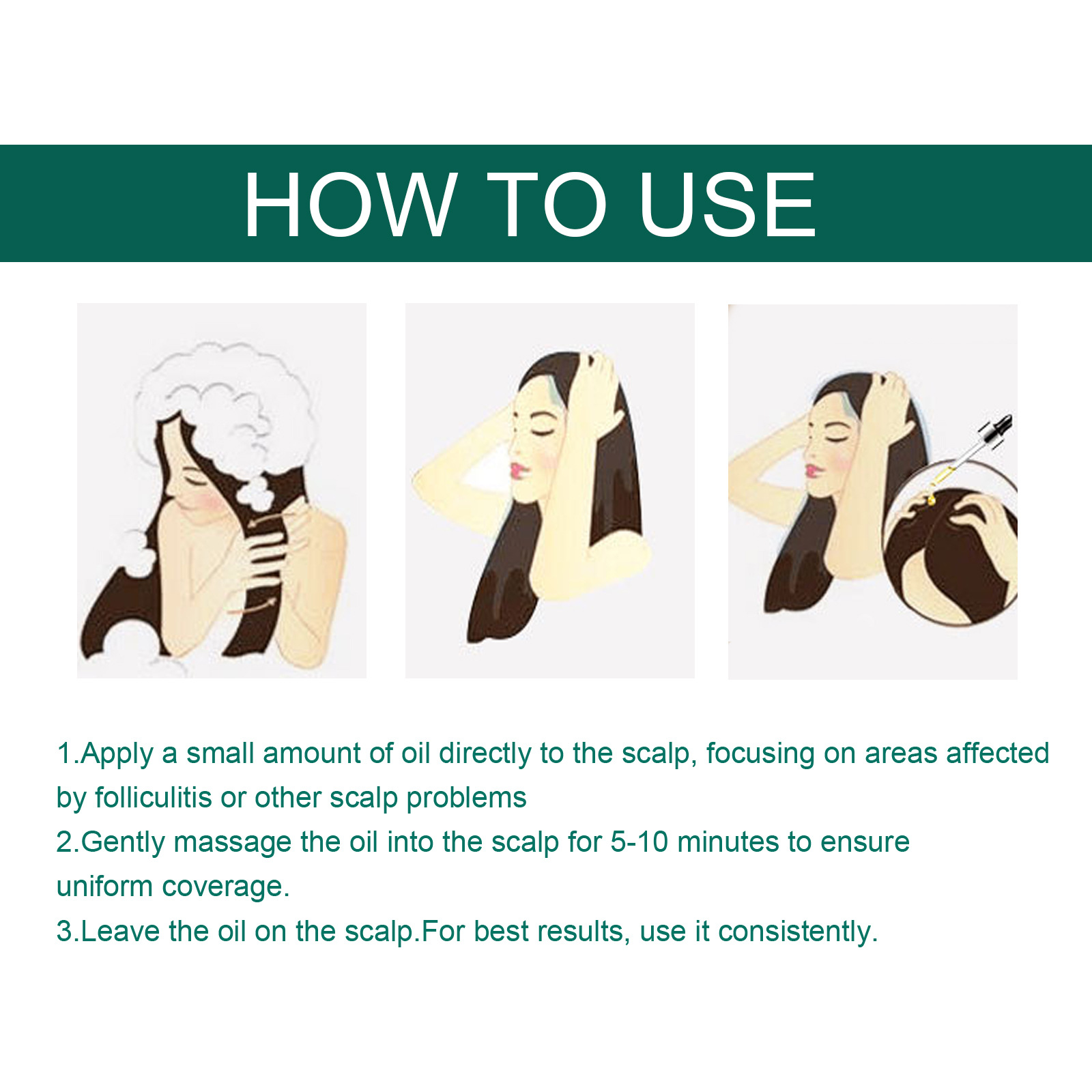 HOW TO USE

1.Apply a small amount of oil directly to the scalp, focusing on areas affected by folliculitis or other scalp problems
2.Gently massage the oil into the scalp for 5-10 minutes to ensure uniform coverage.
3.Leave the oil on the scalp.For best results, use it consistently.