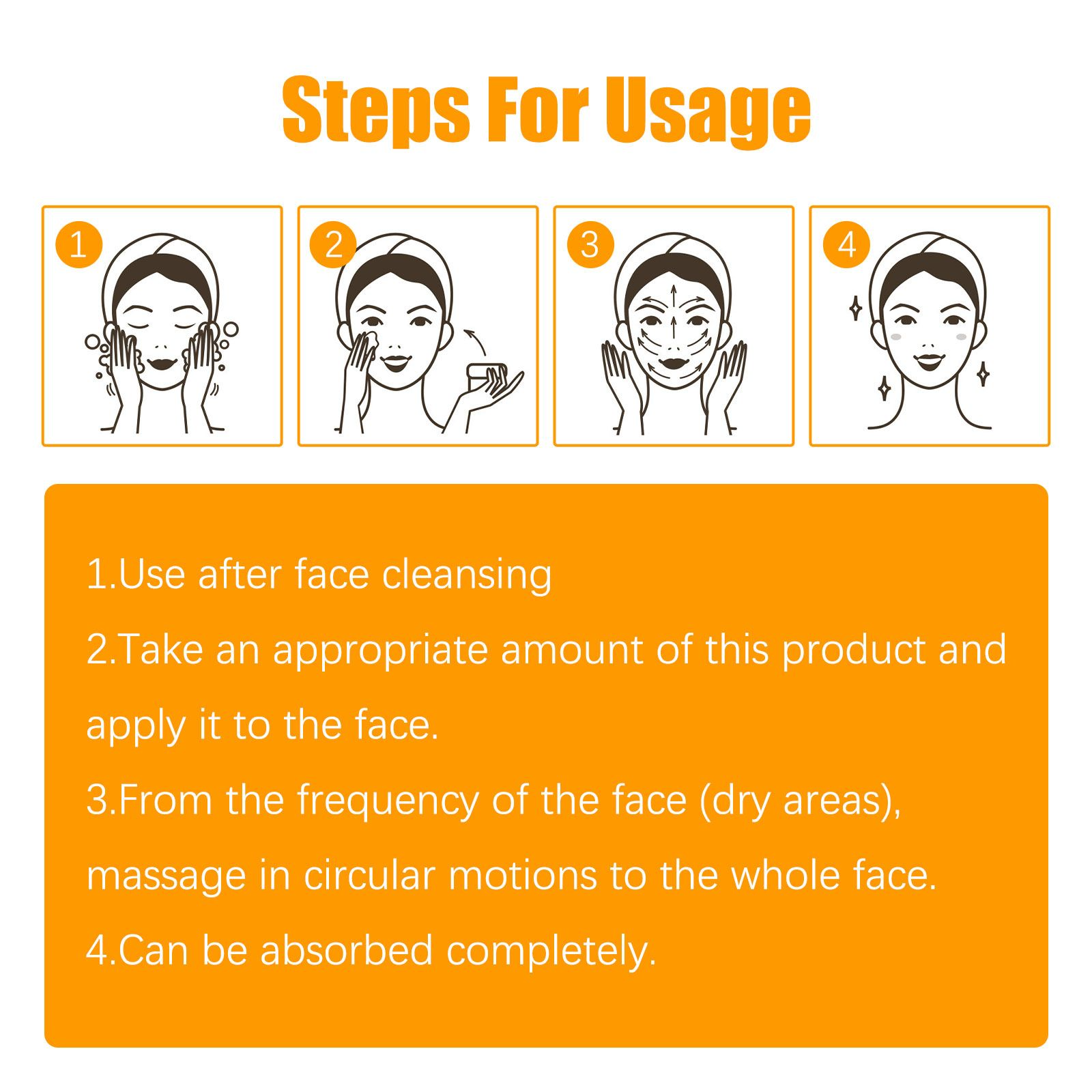 Steps For Usage

1

2

3

4

1.Use after face cleansing

2.Take an appropriate amount of this product and apply it to the face.

3.From the frequency of the face (dry areas), massage in circular motions to the whole face.

4.Can be absorbed completely.