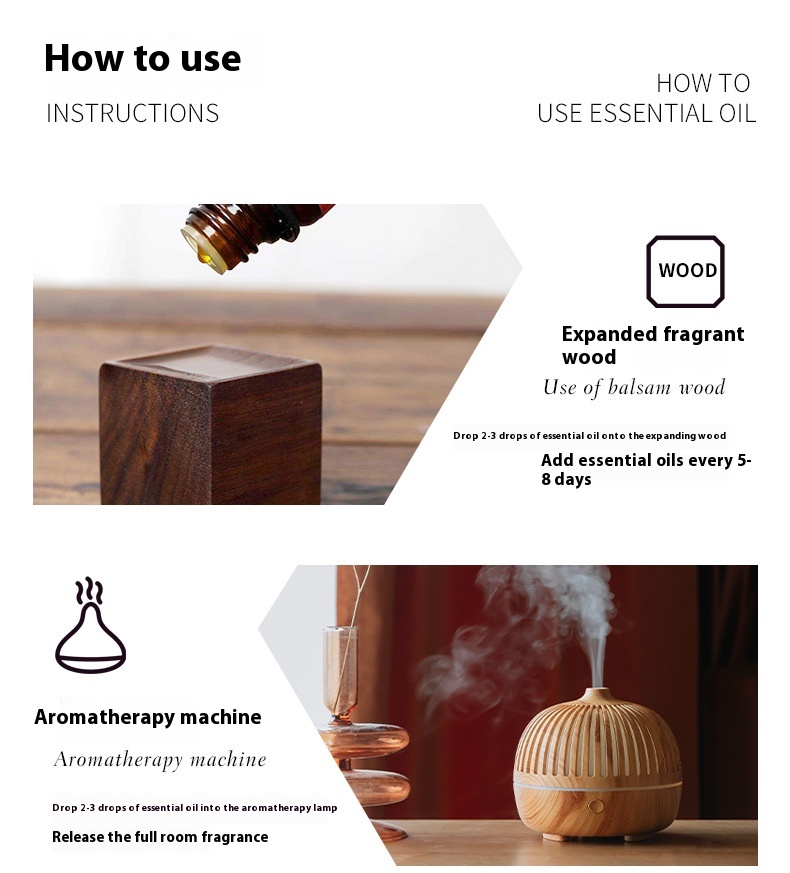 How to use
INSTRUCTIONS

HOW TO
USE ESSENTIAL OIL

WOOD

Expanded fragrant wood

Use of balsam wood

Drop 2-3 drops of essential oil onto the expanding wood

Add essential oils every 5-8 days

Aromatherapy machine

Aromatherapy machine

Drop 2-3 drops of essential oil into the aromatherapy lamp

Release the full room fragrance