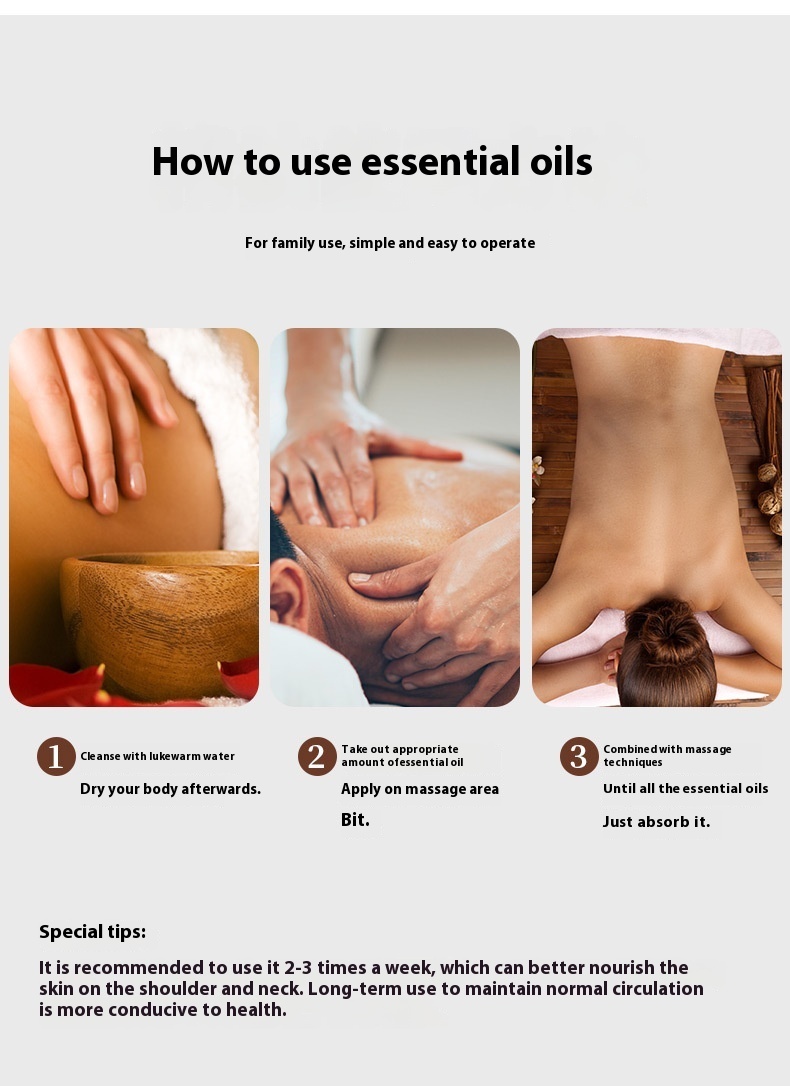 How to use essential oils

For family use, simple and easy to operate

1 Cleanse with lukewarm water

Dry your body afterwards.

2 Take out appropriate amount ofessential oil

Apply on massage area

Bit.

3 Combined with massage techniques

Until all the essential oils

Just absorb it.

Special tips:

It is recommended to use it 2-3 times a week, which can better nourish the skin on the shoulder and neck. Long-term use to maintain normal circulation is more conducive to health.