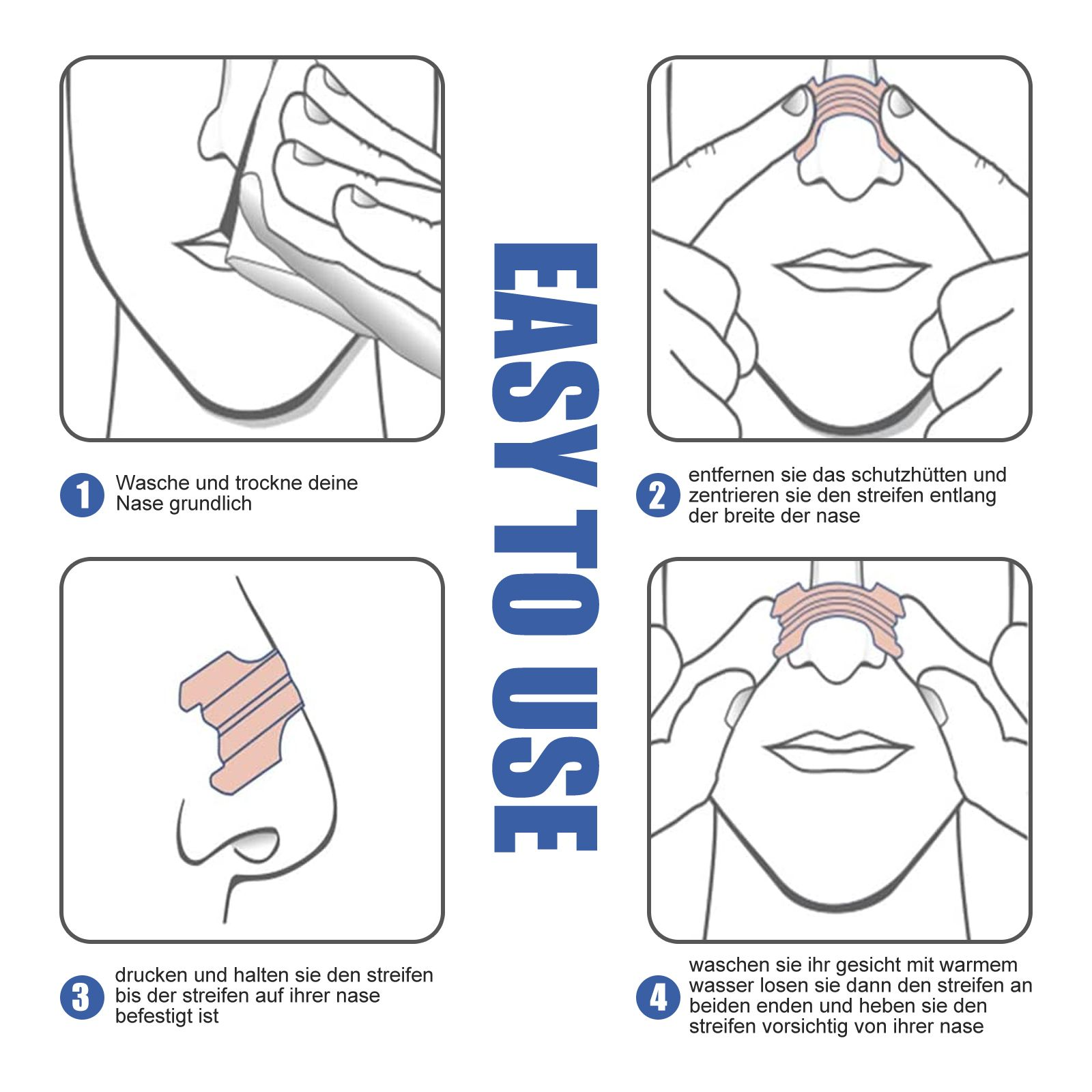 EASY TO USE

1 Wasche und trockne deine Nase grundlich

2 entfernen sie das schutzhütten und zentrieren sie den streifen entlang der breite der nase

3 drucken und halten sie den streifen bis der streifen auf ihrer nase befestigt ist

4 waschen sie ihr gesicht mit warmem wasser losen sie dann den streifen an beiden enden und heben sie den streifen vorsichtig von ihrer nase