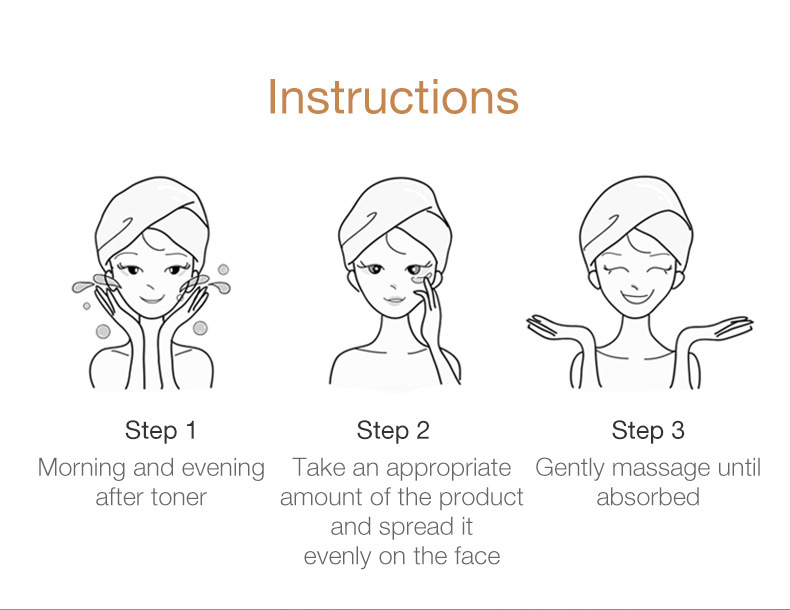 Instructions

Step 1
Morning and evening after toner

Step 2
Take an appropriate amount of the product and spread it evenly on the face

Step 3
Gently massage until absorbed