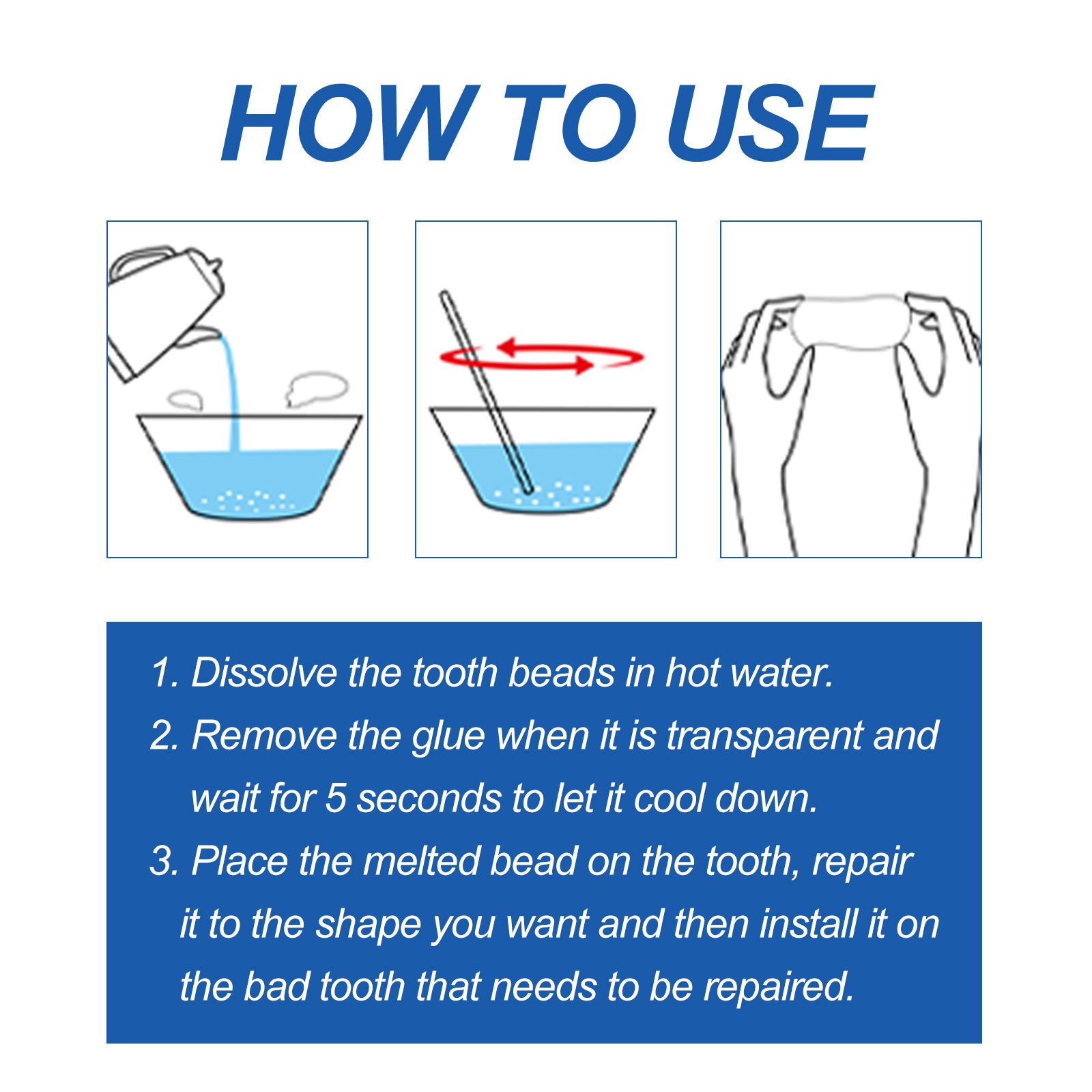 HOW TO USE

1. Dissolve the tooth beads in hot water.
2. Remove the glue when it is transparent and wait for 5 seconds to let it cool down.
3. Place the melted bead on the tooth, repair it to the shape you want and then install it on the bad tooth that needs to be repaired.