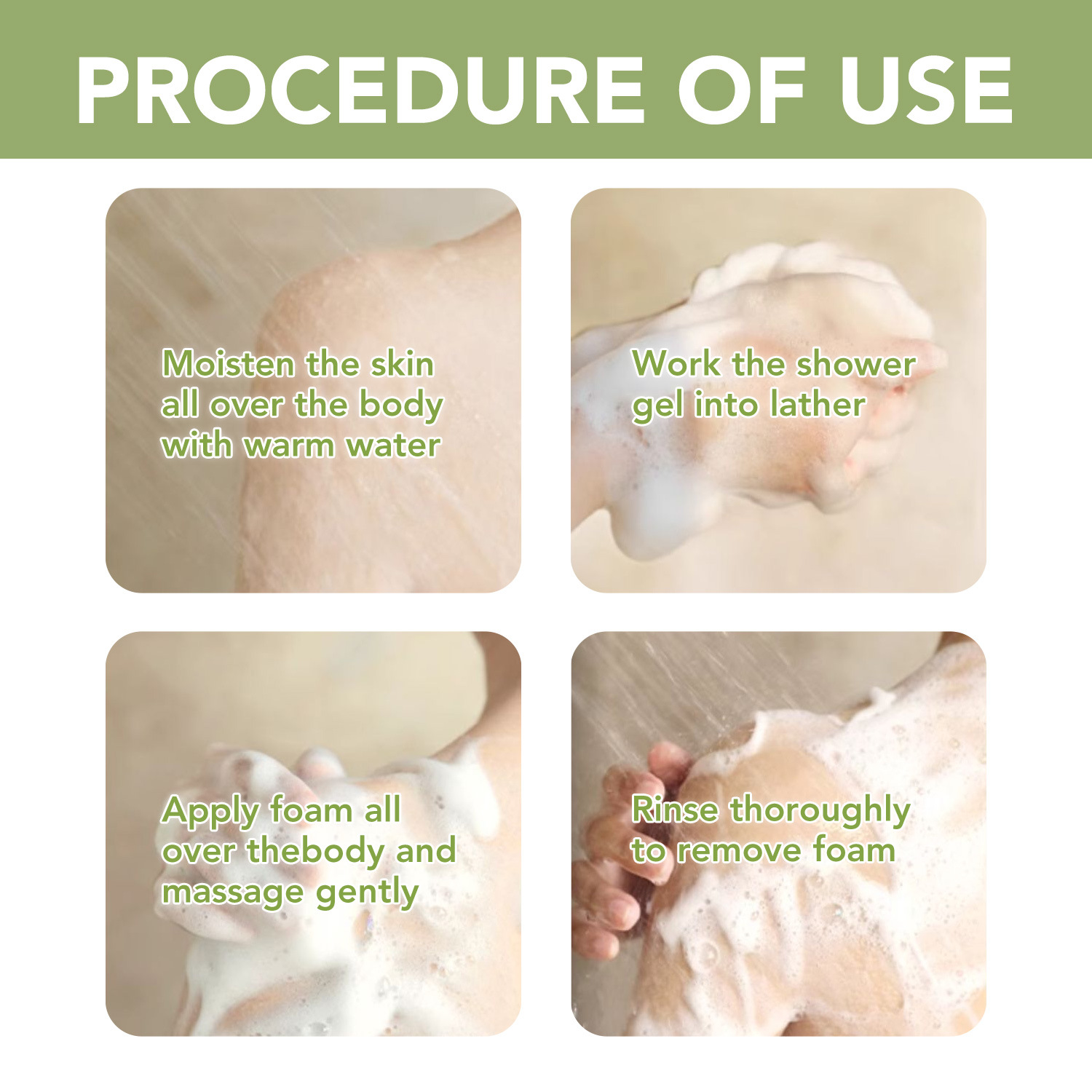 PROCEDURE OF USE

Moisten the skin all over the body with warm water

Work the shower gel into lather

Apply foam all over thebody and massage gently

Rinse thoroughly to remove foam