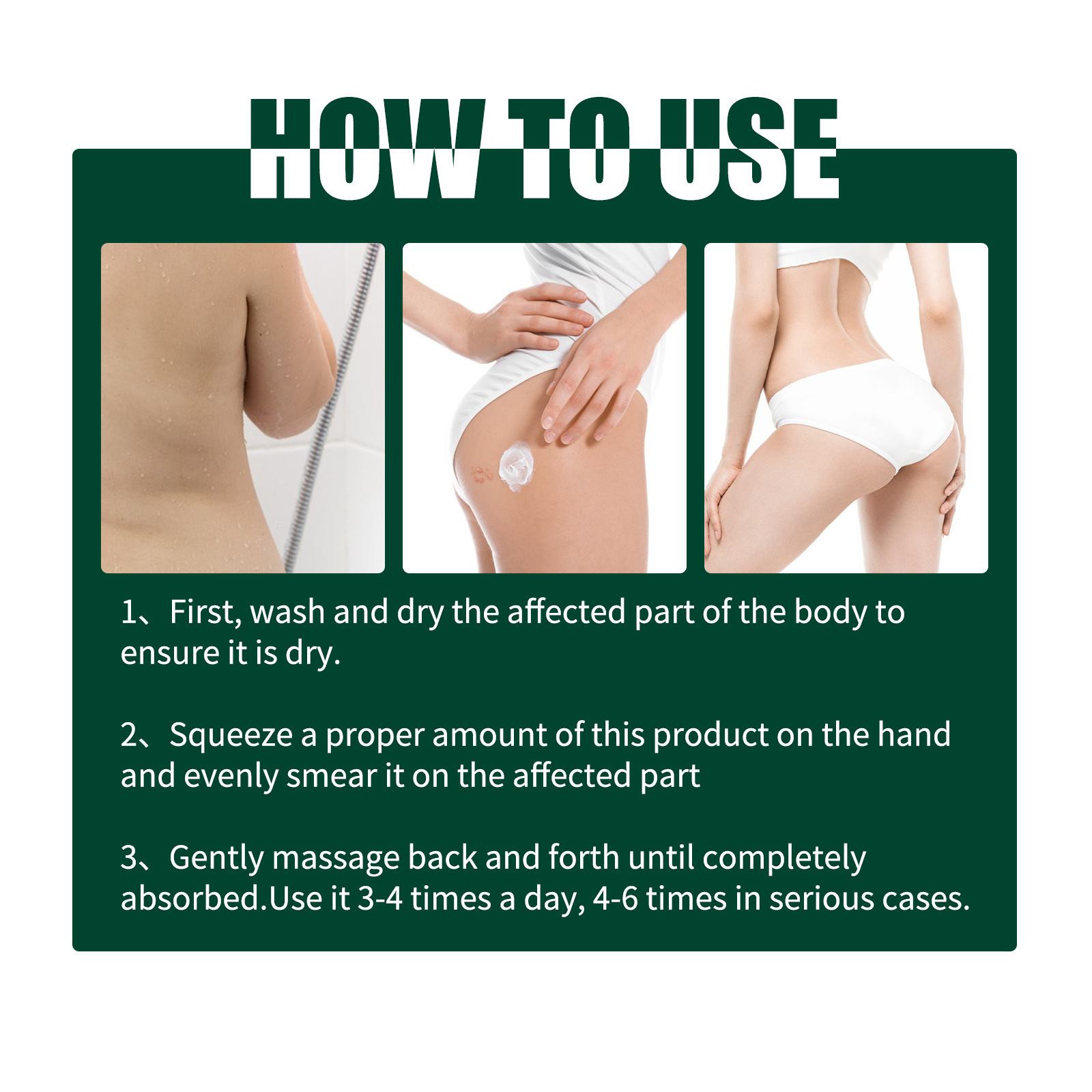 HOW TO USE

1、First, wash and dry the affected part of the body to ensure it is dry.

2、Squeeze a proper amount of this product on the hand and evenly smear it on the affected part

3、Gently massage back and forth until completely absorbed.Use it 3-4 times a day, 4-6 times in serious cases.