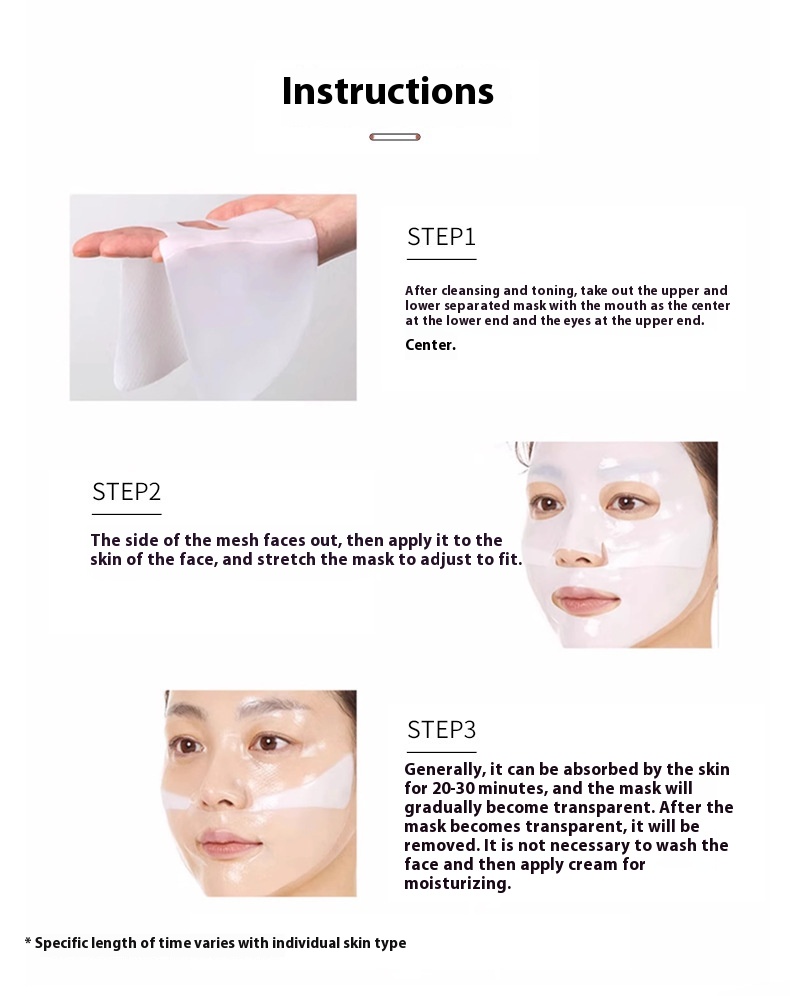 Instructions

STEP1

After cleansing and toning, take out the upper and lower separated mask with the mouth as the center at the lower end and the eyes at the upper end.

Center.

STEP2

The side of the mesh faces out, then apply it to the skin of the face, and stretch the mask to adjust to fit.

STEP3

Generally, it can be absorbed by the skin for 20-30 minutes, and the mask will gradually become transparent. After the mask becomes transparent, it will be removed. It is not necessary to wash the face and then apply cream for moisturizing.

* Specific length of time varies with individual skin type